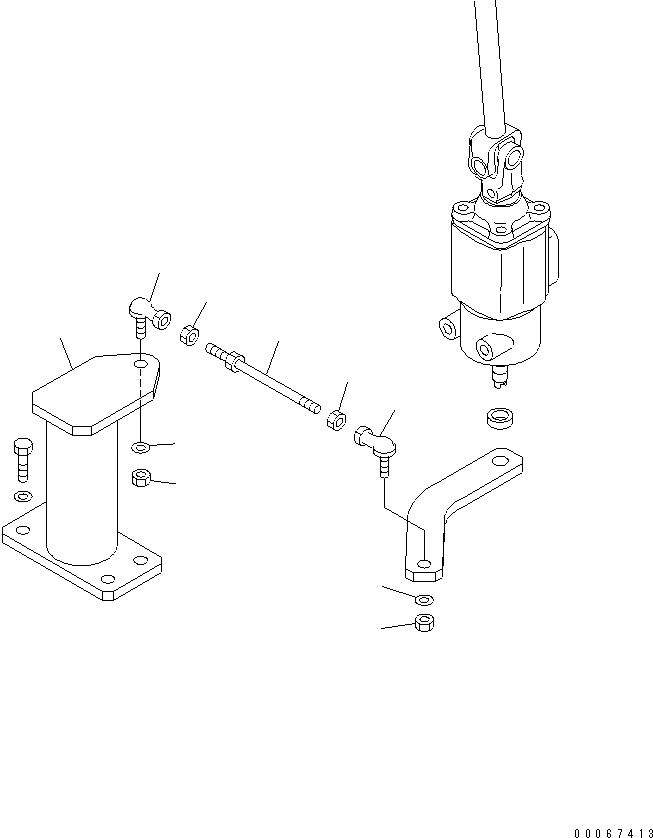 00067413