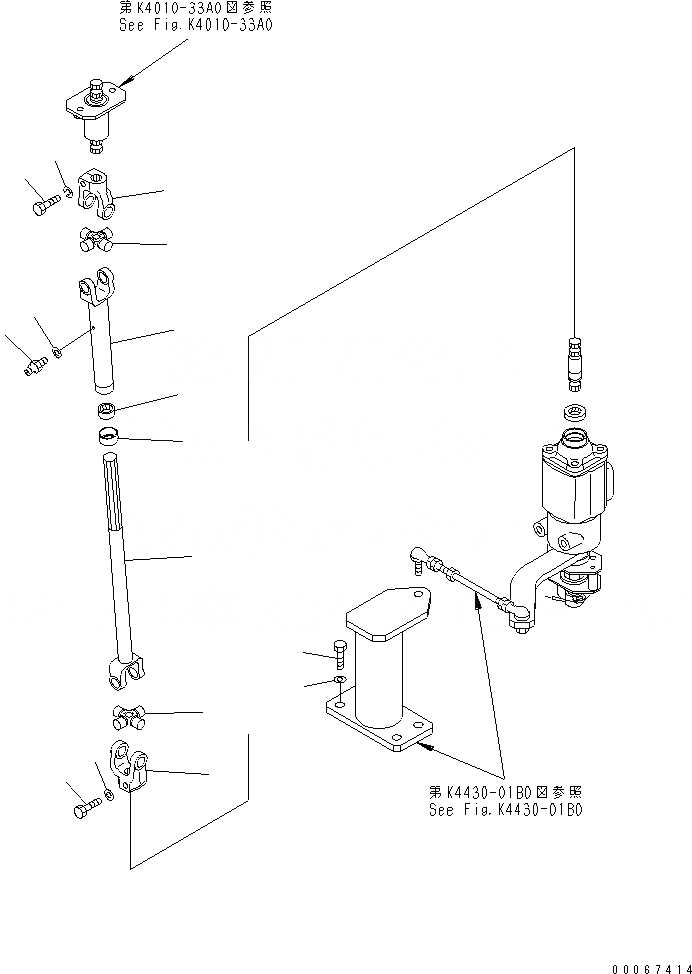 第K4010-33A0図参照
See Fig.K4010-33A0

第K4430-01B0図参照
See Fig.K4430-01B0

00067414