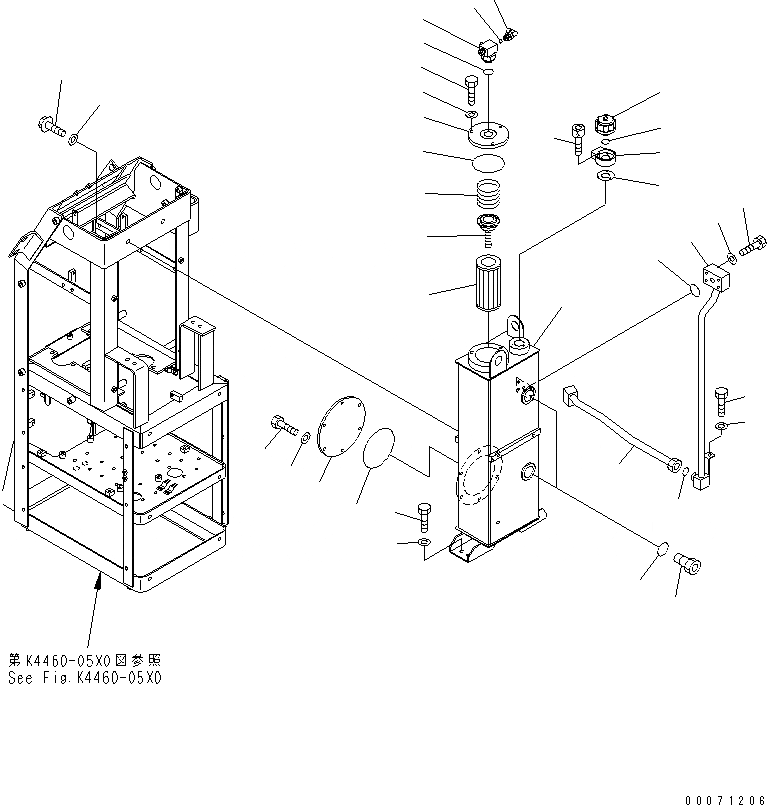 第K4460-05X0図参照
See Fig.K4460-05X0

00071206