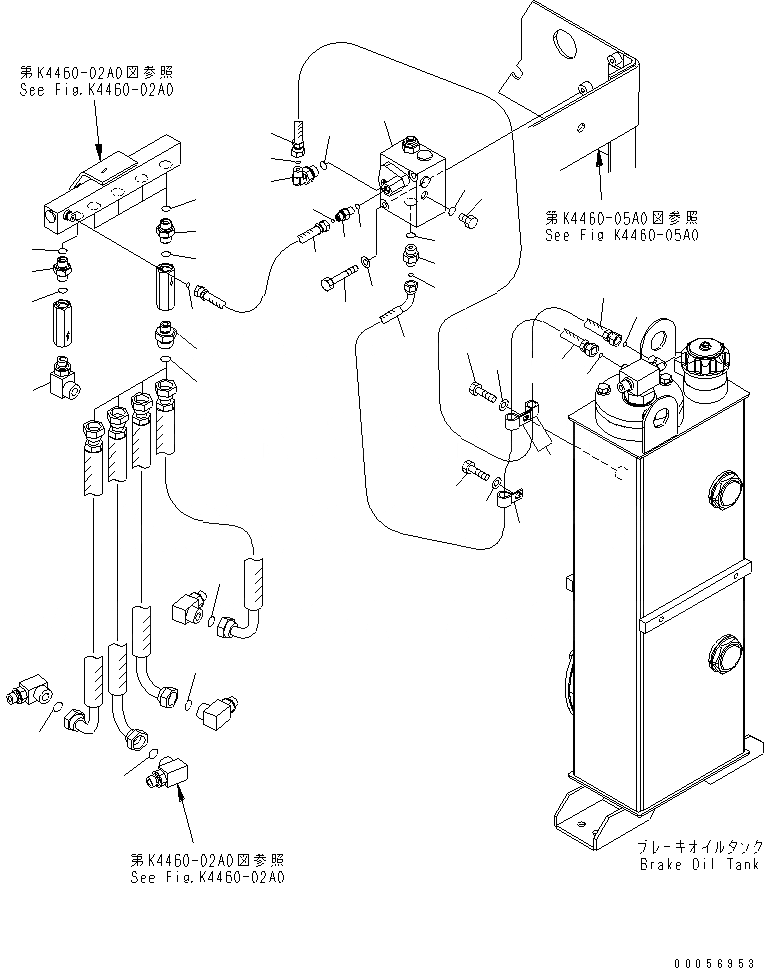 第K4460-02A0図参照
See Fig.K4460-02A0

第K4460-05A0図参照
See Fig K4460-05A0

第K4460-02A0図参照
See Fig.K4460-02A0

ブレーキオイルタンク
Brake Oil Tank

00056953