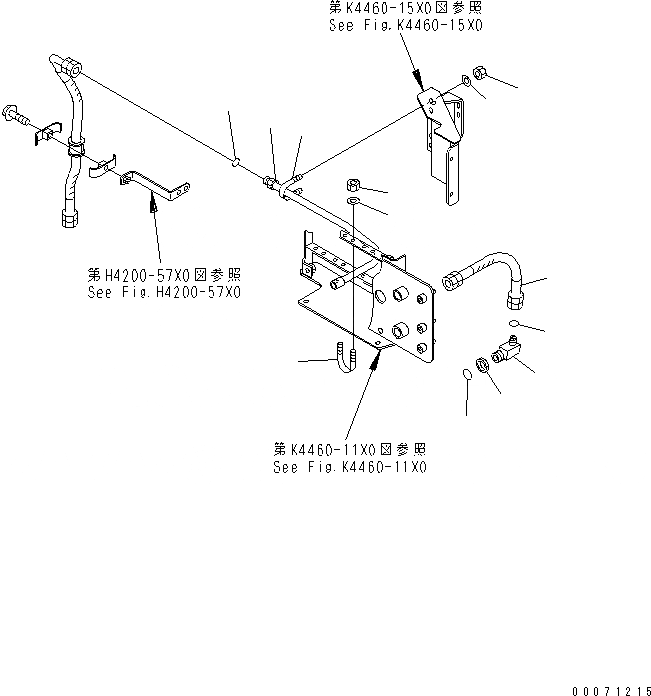 第K4460-15X0図参照
See Fig.K4460-15X0

第H4200-57X0図参照
See Fig.H4200-57X0

第K4460-11X0図参照
See Fig.K4460-11X0

00071215