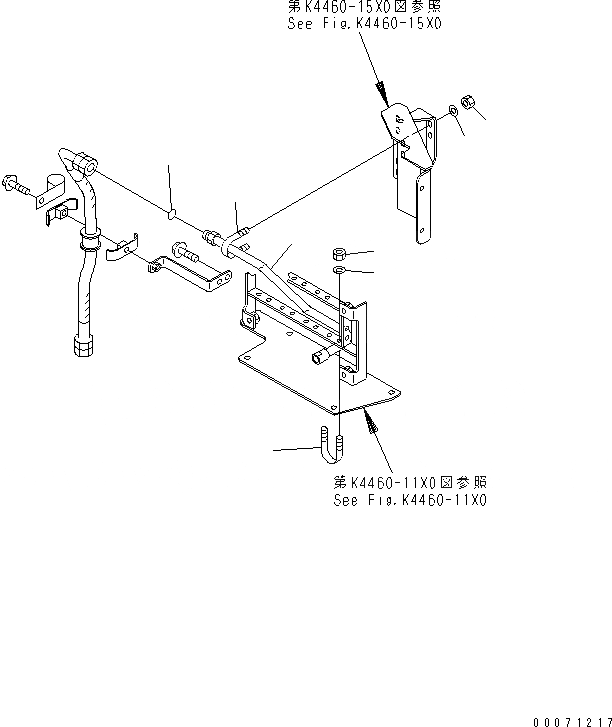 第K4460-15X0図参照
See Fig.K4460-15X0

第K4460-11X0図参照
See Fig.K4460-11X0

00071217