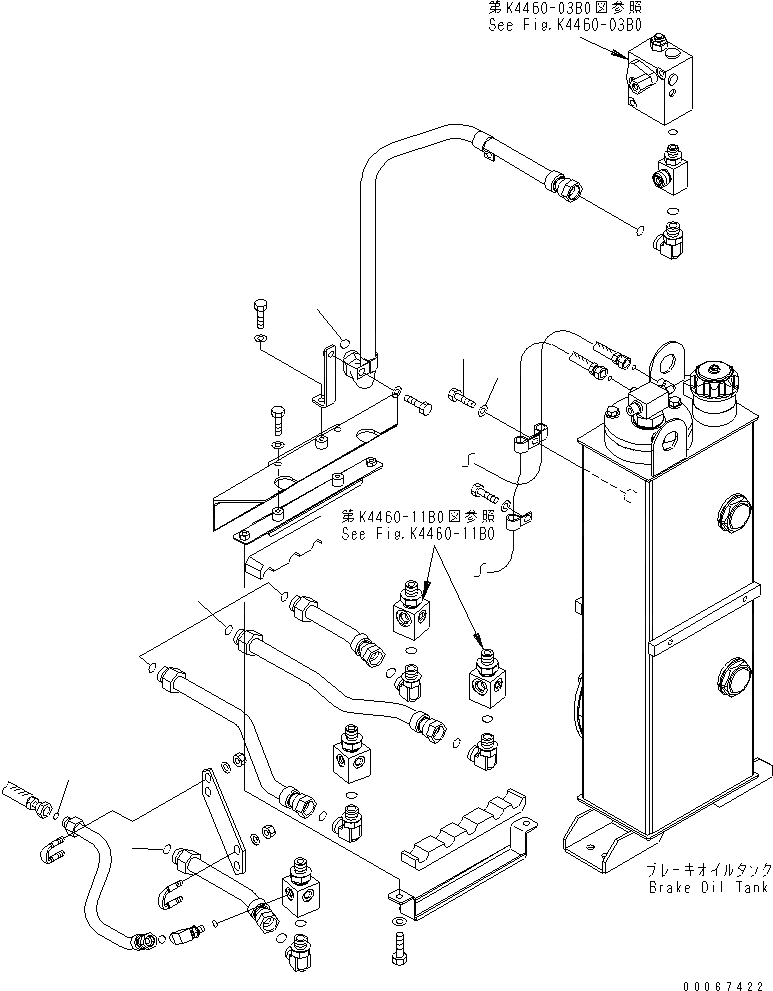 第K4460-03B0図参照
See Fig.K4460-03B0

第K4460-11B0図参照
See Fig.K4460-11B0

ブレーキオイルタンク
Brake Oil Tank

00067422