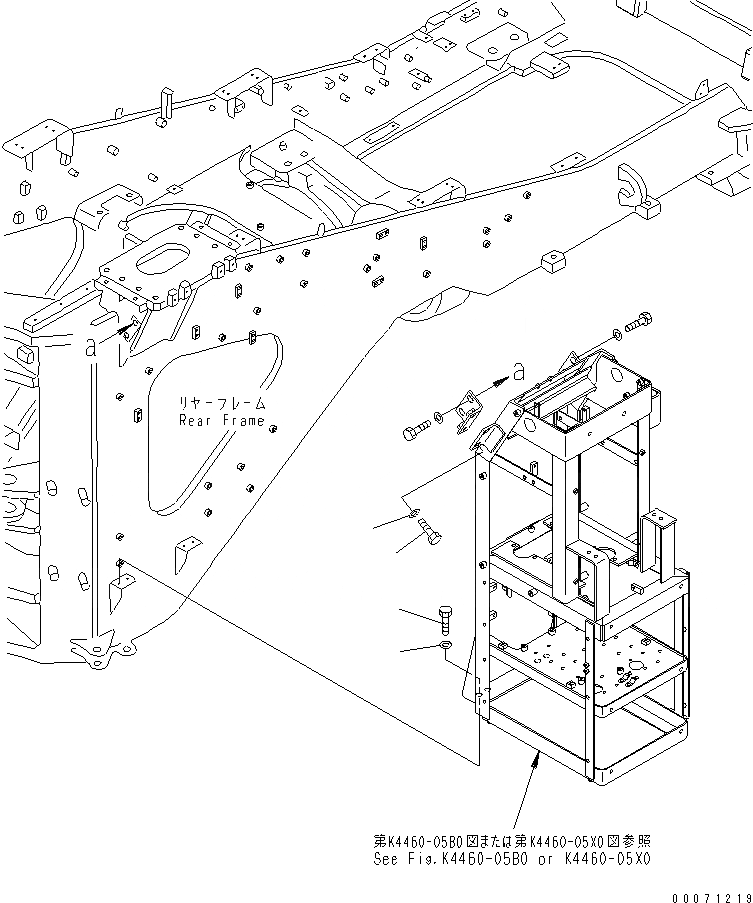 a

a

リヤーフレーム
Rear Frame

第K4460-05B0図または第K4460-05X0図参照
See Fig.K4460-05B0 or K4460-05X0

00071219