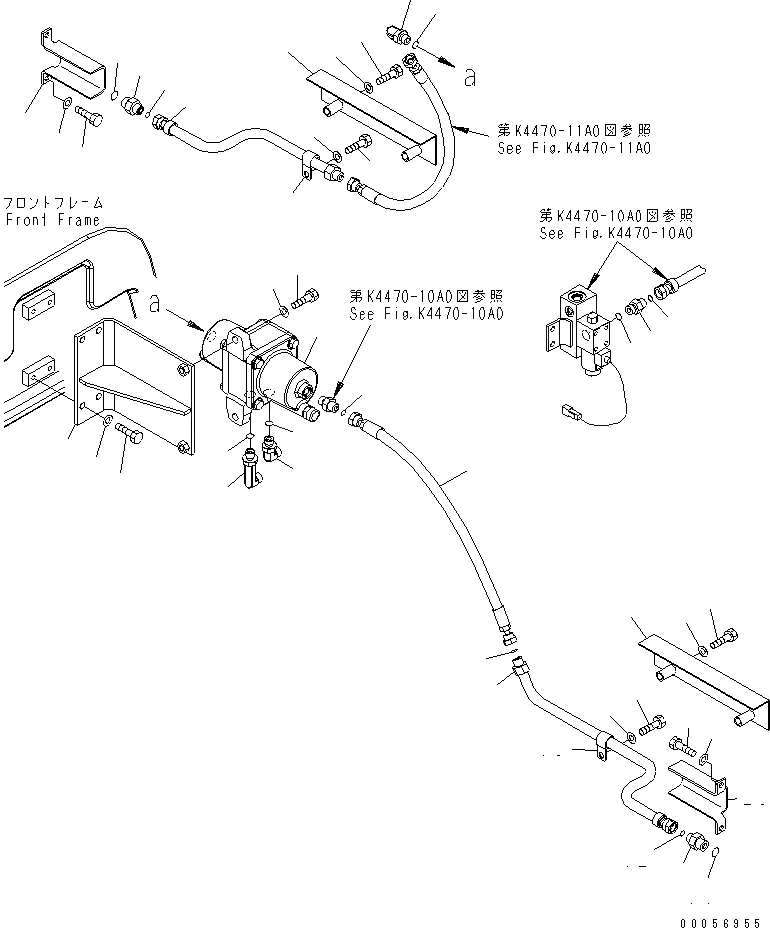 a

第K4470-11A0図参照
See Fig.K4470-11A0

フロントフレーム
Front Frame

第K4470-10A0図参照
See Fig.K4470-10A0

a

第K4470-10A0図参照
See Fig.K4470-10A0

00056955