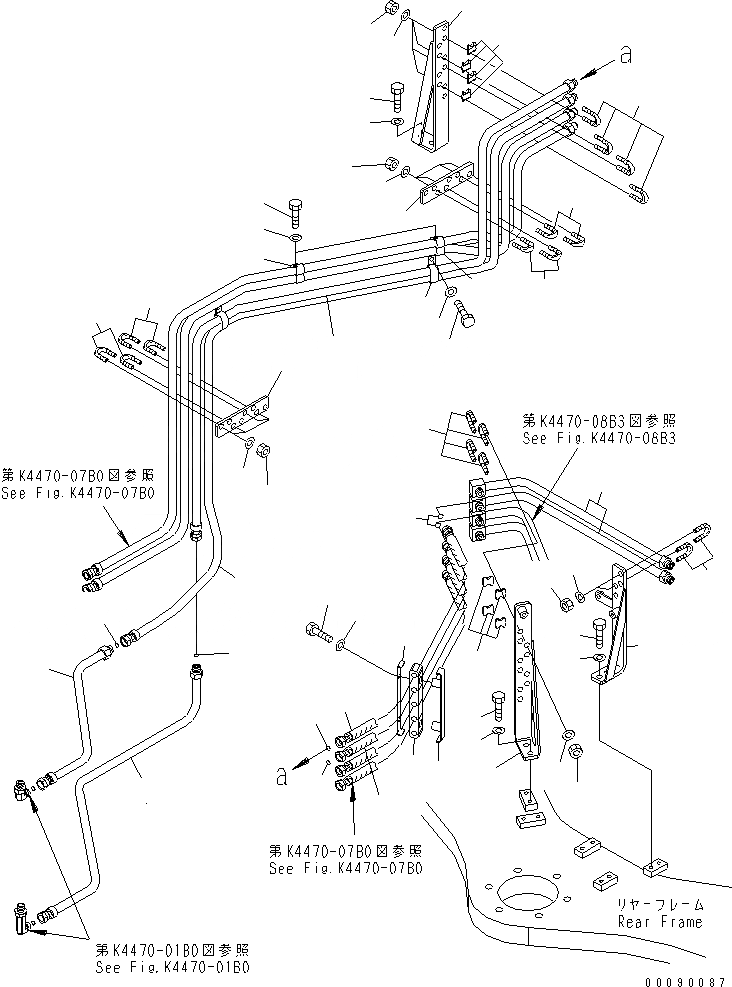 a

第K4470-08B3図参照
See Fig.K4470-08B3

第K4470-07B0図参照
See Fig.K4470-07B0

a

第K4470-07B0図参照
See Fig.K4470-07B0

リヤーフレーム
Rear Frame

第K4470-01B0図参照
See Fig.K4470-01B0

00090087