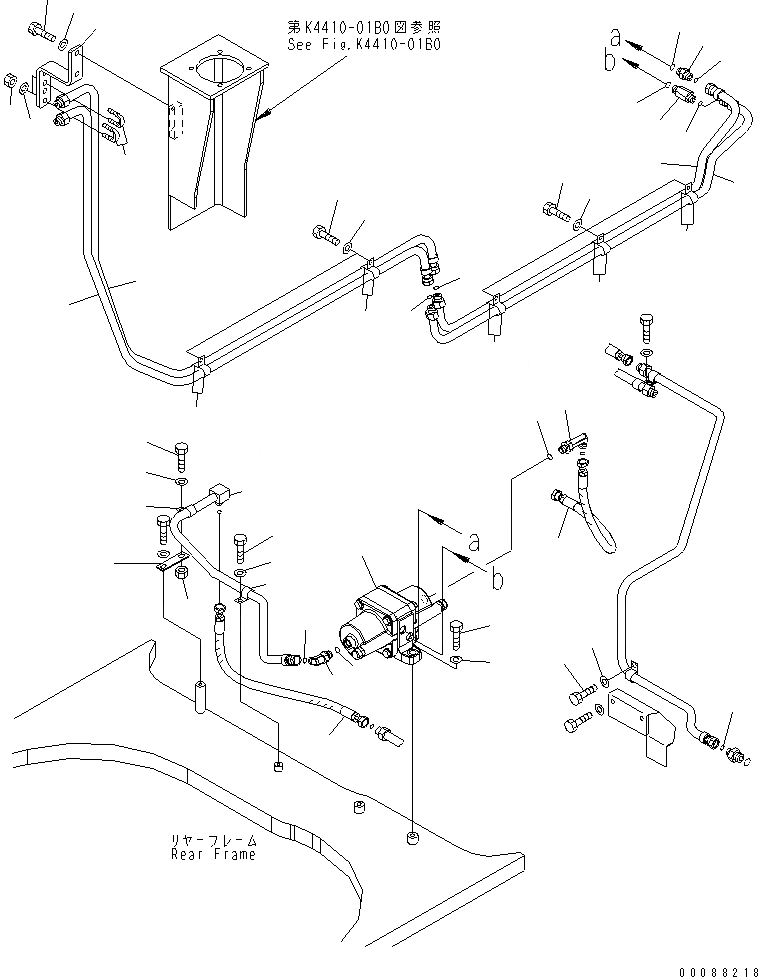 第K4410-01B0図参照
See Fig.K4410-01B0

a
b

a
b

リヤーフレーム
Rear Frame

00088218