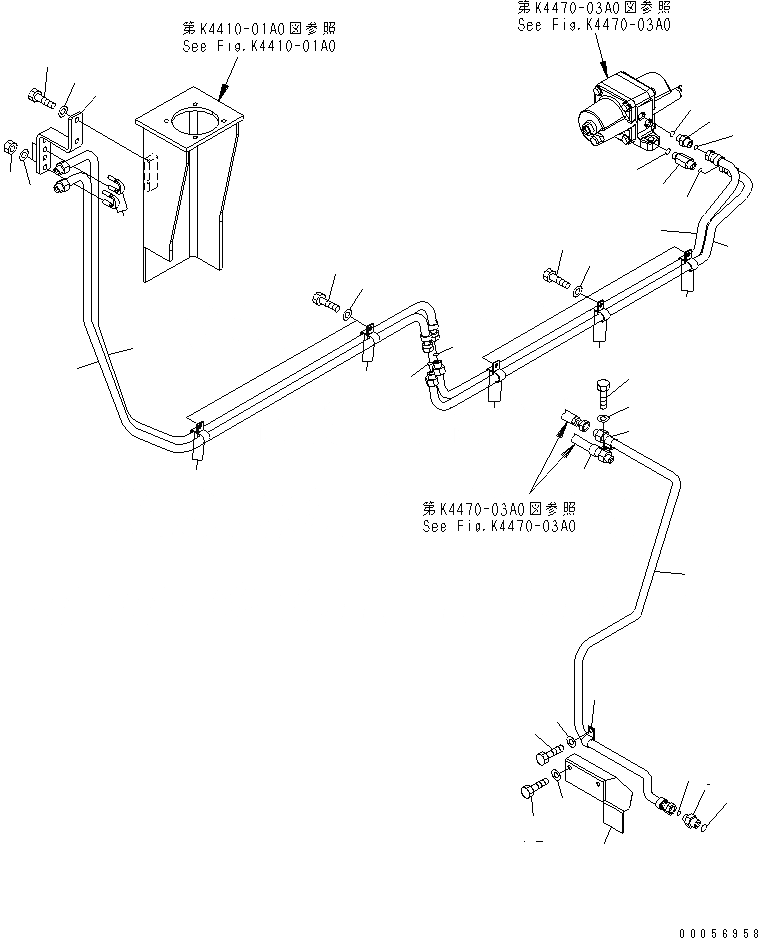 第K4410-01A0図参照
See Fig.K4410-01A0

第K4470-03A0図参照
See Fig.K4470-03A0

第K4470-03A0図参照
See Fig.K4470-03A0

00056958