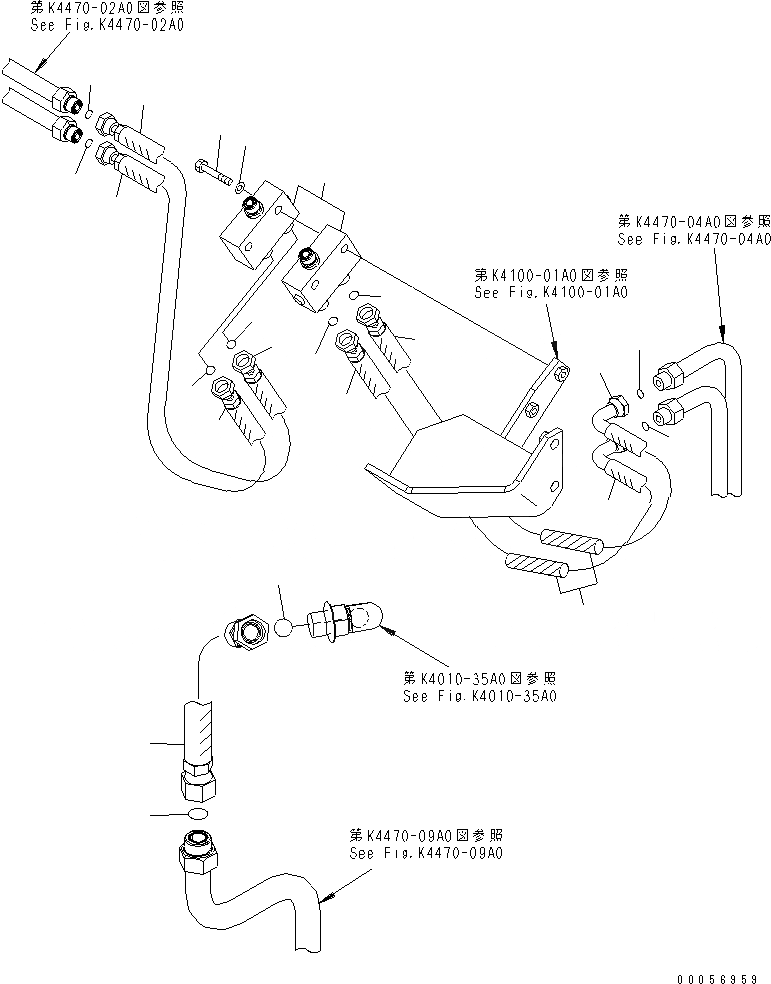 第K4470-02A0図参照
See Fig.K4470-02A0

第K4470-04A0図参照
See Fig.K4470-04A0

第K4100-01A0図参照
See Fig.K4100-01A0

第K4010-35A0図参照
See Fig.K4010-35A0

第K4470-09A0図参照
See Fig.K4470-09A0

00056959