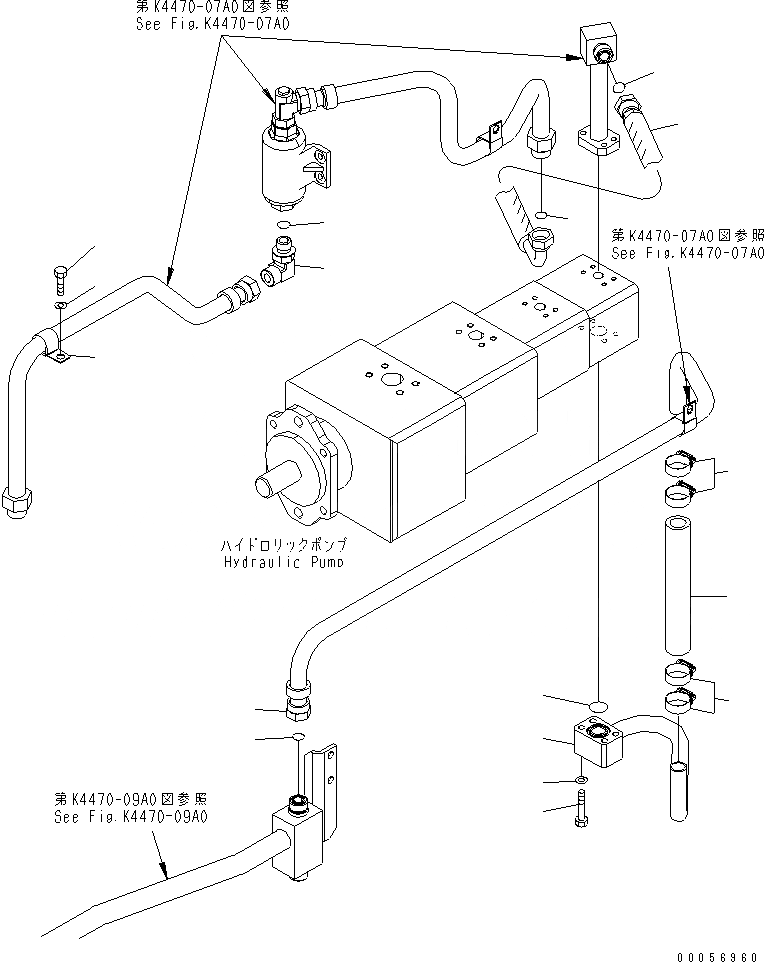 第K4470-07A0図参照
See Fig.K4470-07A0

第K4470-07A0図参照
See Fig.K4470-07A0

ハイドロリックポンプ
Hydraulic Pump

第K4470-09A0図参照
See Fig.K4470-09A0

00056960