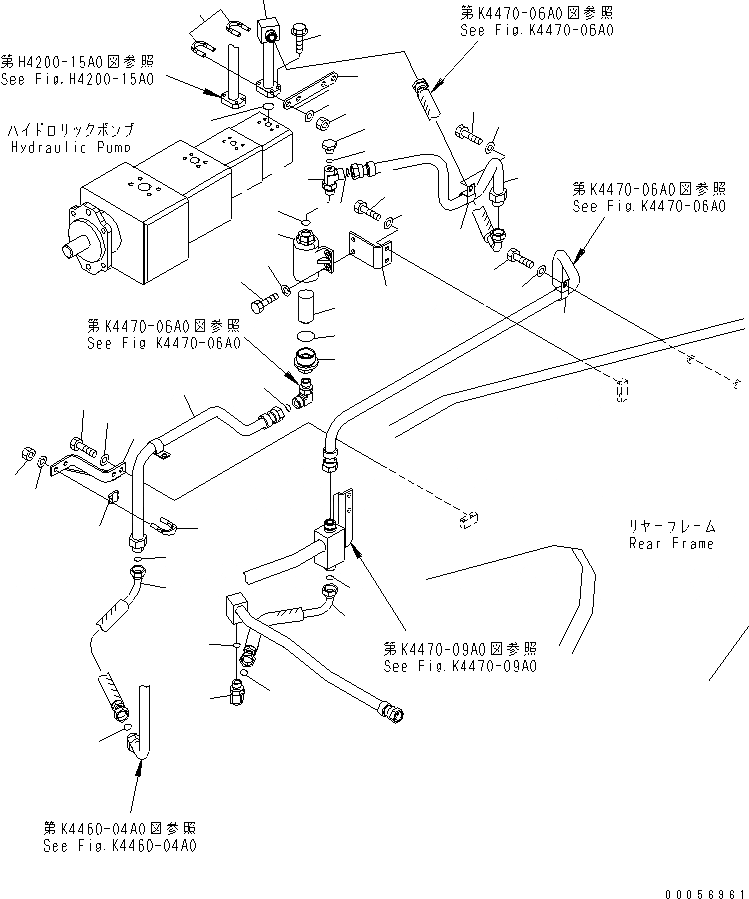 第K4470-06A0図参照
See Fig.K4470-06A0

第H4200-15A0図参照
See Fig.H4200-15A0

ハイドロリックポンプ
Hydraulic Pump

第K4470-06A0図参照
See Fig.K4470-06A0

第K4470-06A0図参照
See Fig K4470-06A0

リヤーフレーム
Rear Frame

第K4470-09A0図参照
See Fig.K4470-09A0

第K4460-04A0図参照
See Fig.K4460-04A0

00056961