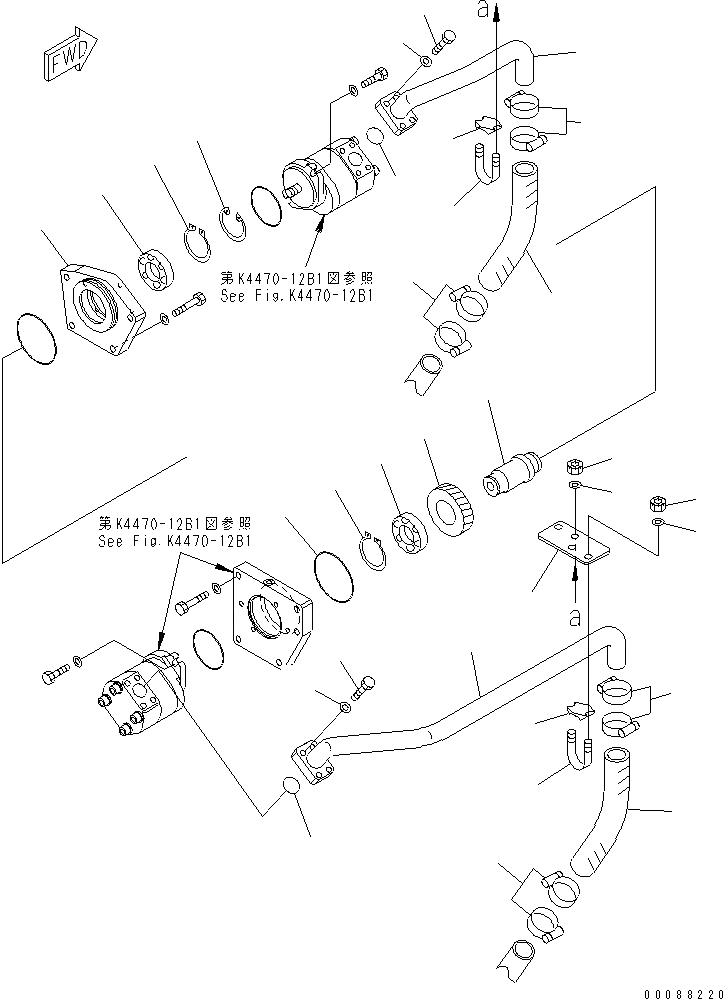 FWD

a

第K4470-12B1図参照
See Fig.K4470-12B1

第K4470-12B1図参照
See Fig.K4470-12B1

a

00088220