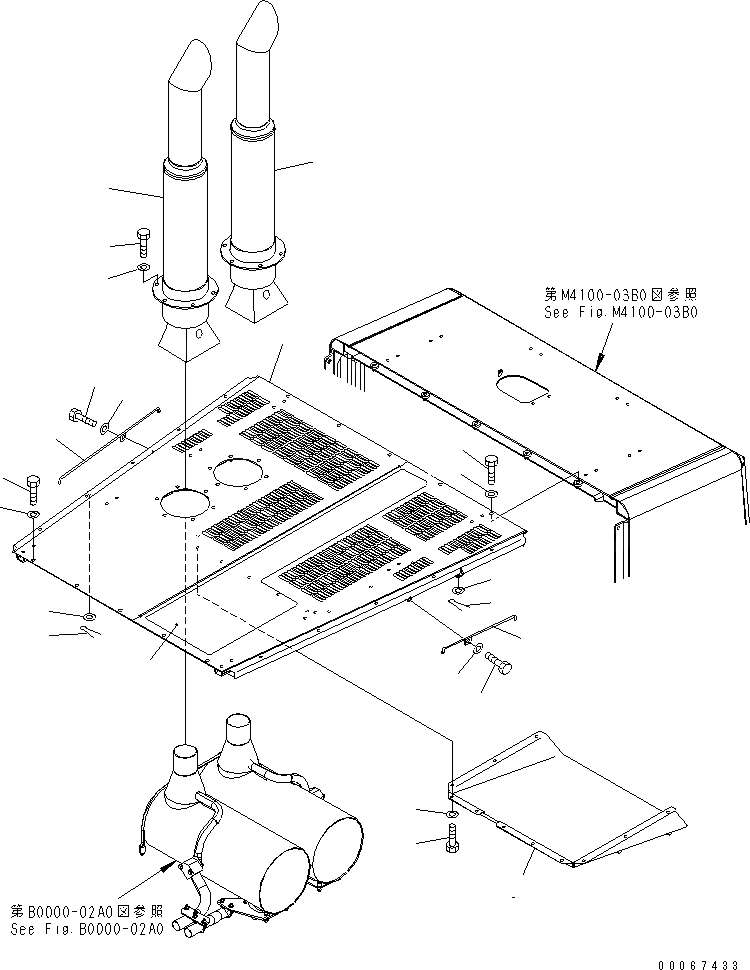 第M4100-03B0図参照
See Fig.M4100-03B0

第B0000-02A0図参照
See Fig.B0000-02A0

00067433