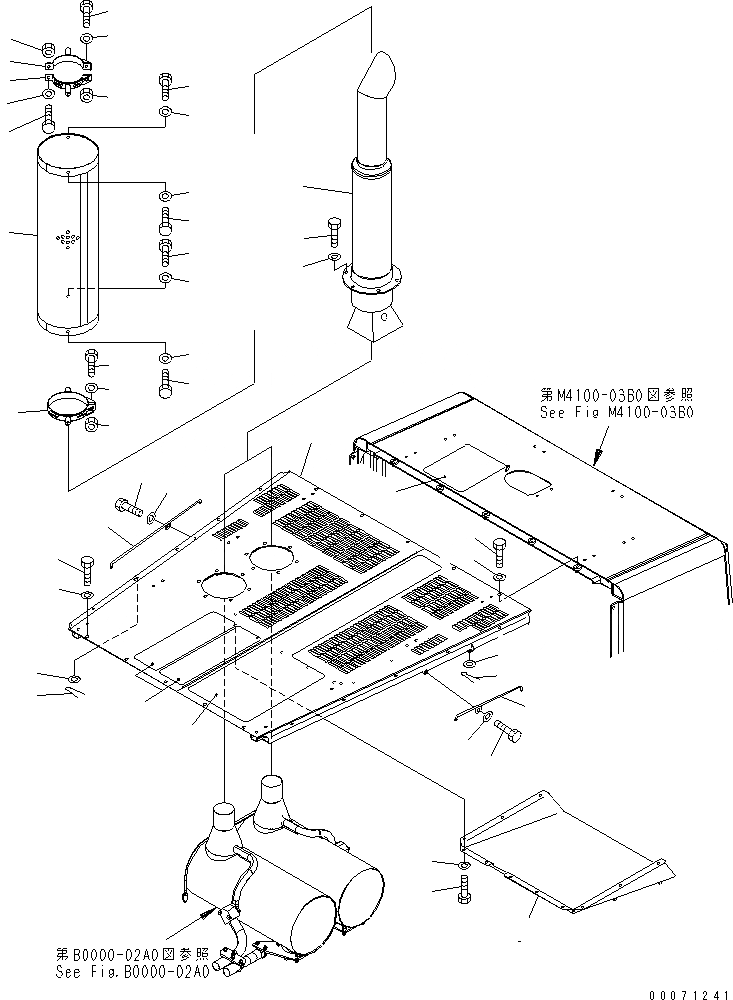 第M4100-03B0図参照
See Fig M4100-03B0

第B0000-02A0図参照
See Fig.B0000-02A0

00071241