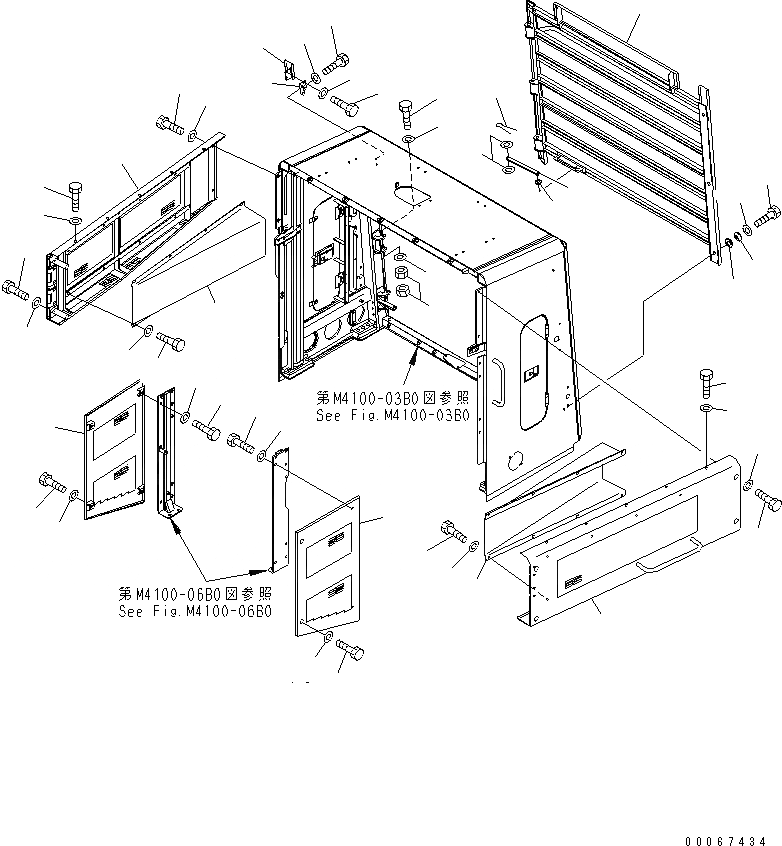 第M4100-03B0図参照
See Fig.M4100-03B0

第M4100-06B0図参照
See Fig.M4100-06B0

00067434