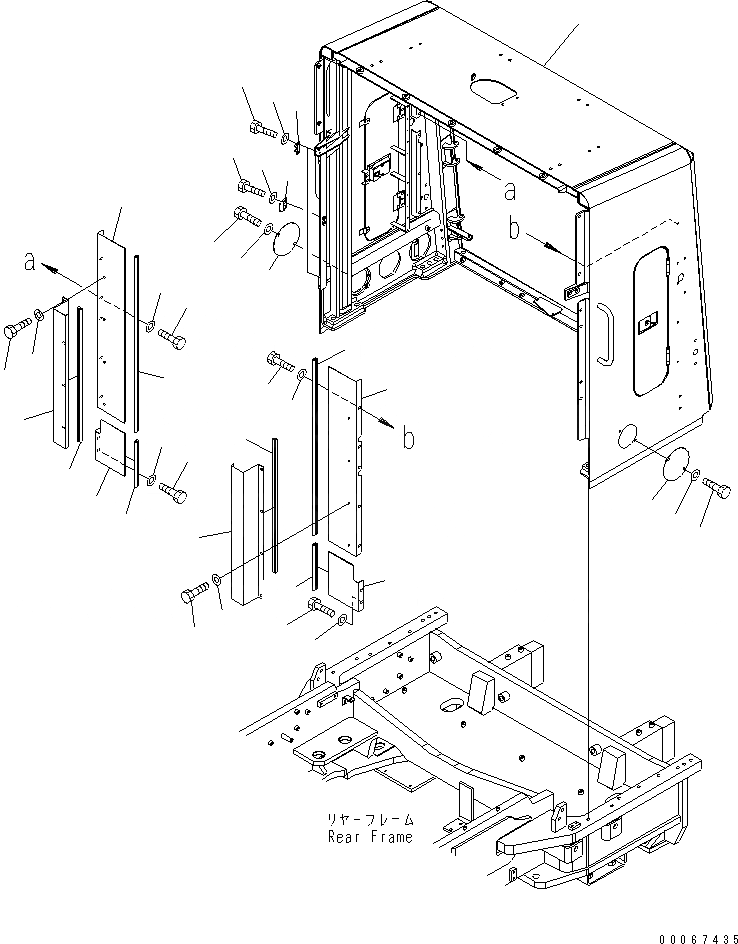 a
b
a
b
リヤーフレーム
Rear Frame
00067435