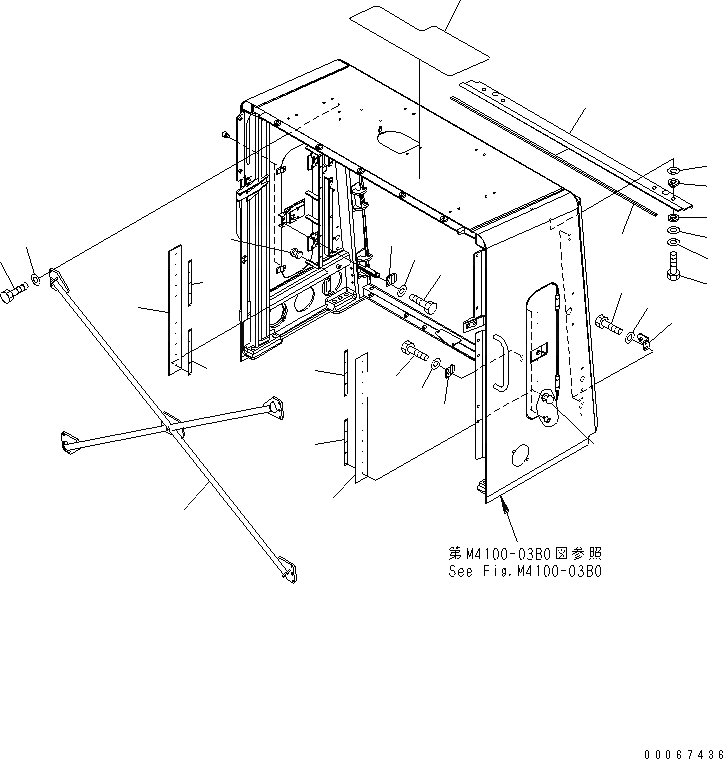 第M4100-03B0図参照
See Fig.M4100-03B0

00067436