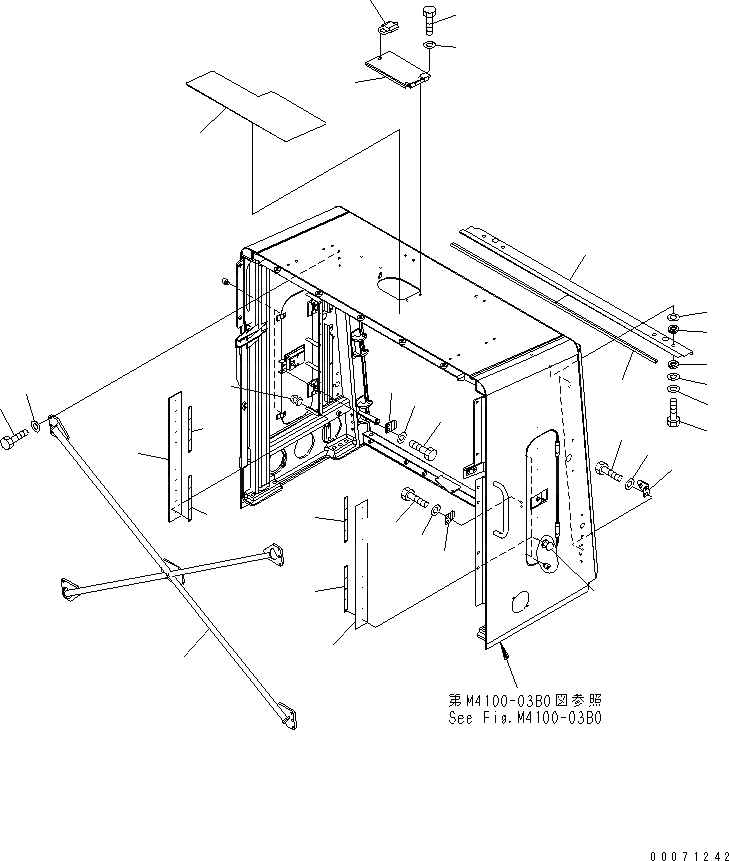 第M4100-03B0図参照
See Fig.M4100-03B0

00071242