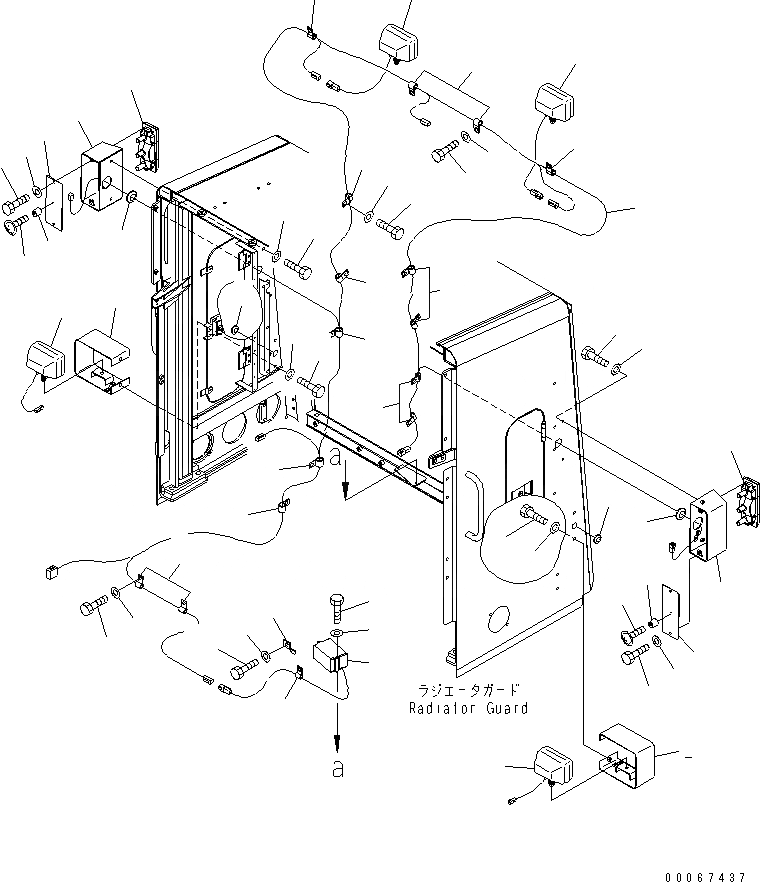 a

ラジエータガード
Radiator Guard

a

00067437