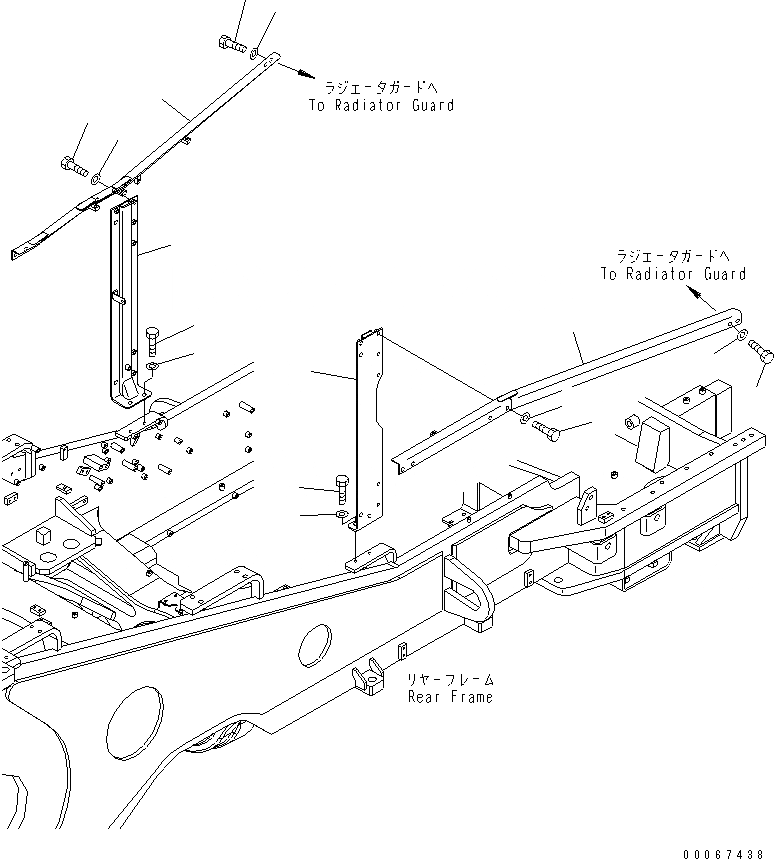 ラジエータガードへ
To Radiator Guard

ラジエータガードへ
To Radiator Guard

リヤーフレーム
Rear Frame

00067438