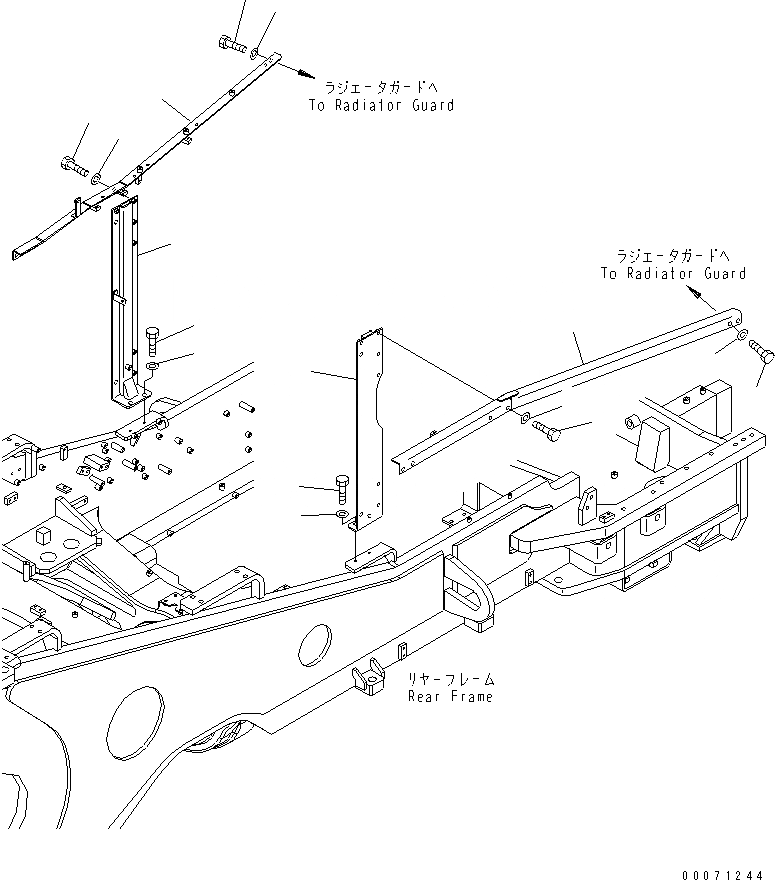 ラジエータガードへ
To Radiator Guard

ラジエータガードへ
To Radiator Guard

リヤーフレーム
Rear Frame

00071244