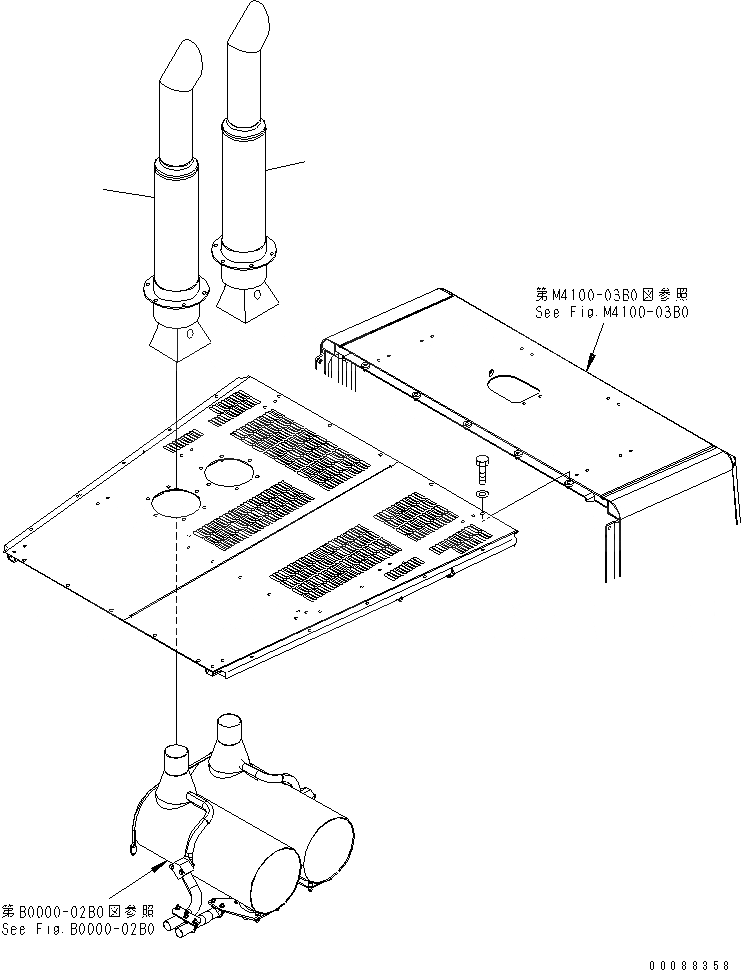 第M4100-03B0図参照
See Fig.M4100-03B0

第B0000-02B0図参照
See Fig.B0000-02B0

00088358