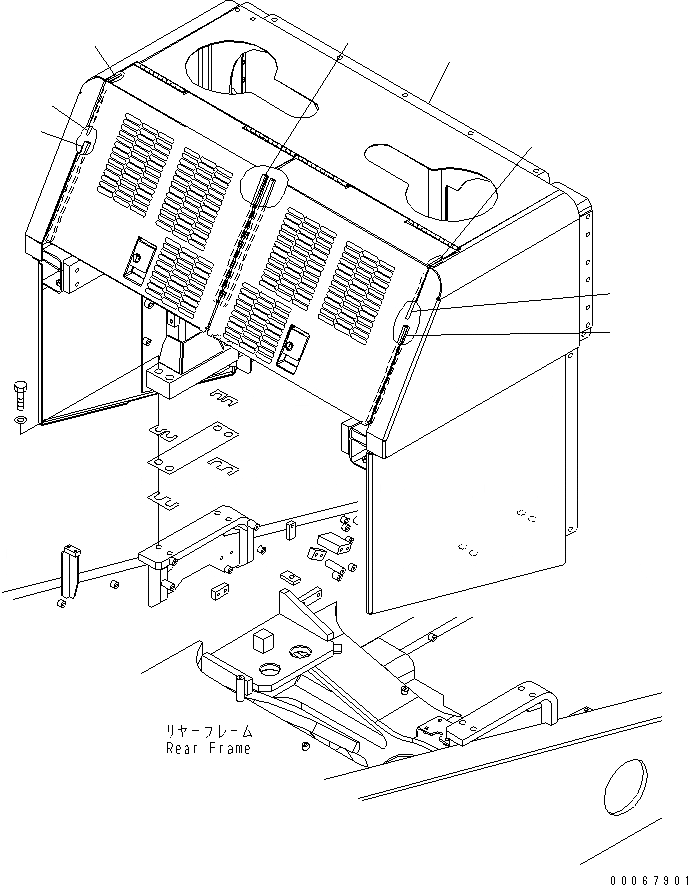 リヤーフレーム
Rear Frame

00067901