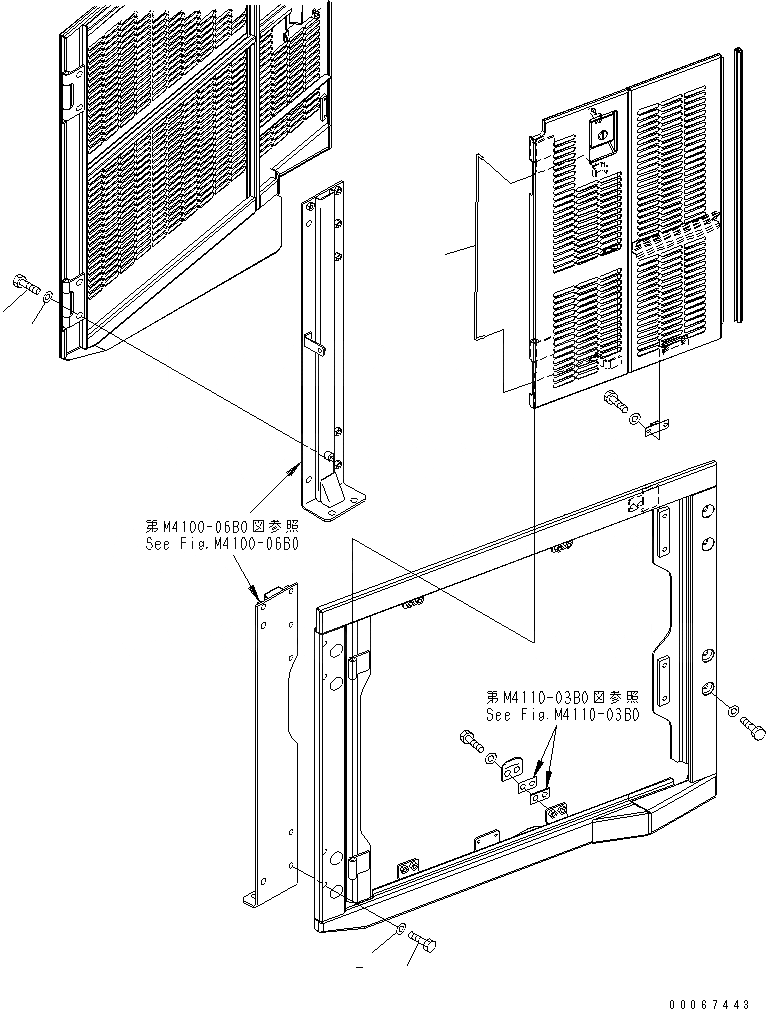 第M4100-06B0図参照
See Fig.M4100-06B0

第M4110-03B0図参照
See Fig.M4110-03B0

00067443