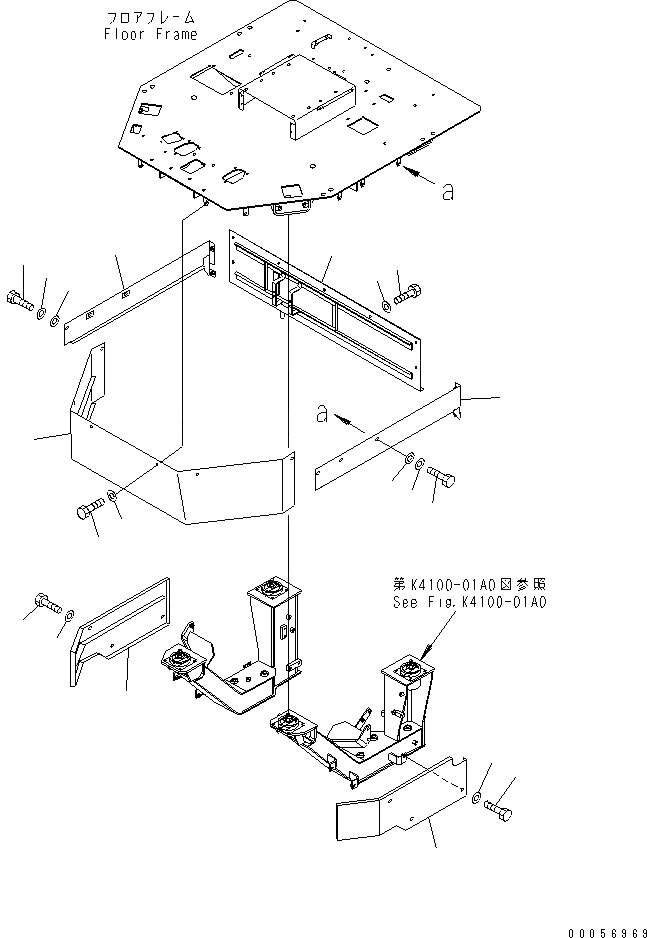 フロアフレーム
Floor Frame

a

a

第K4100-01A0図参照
See Fig.K4100-01A0

00056969