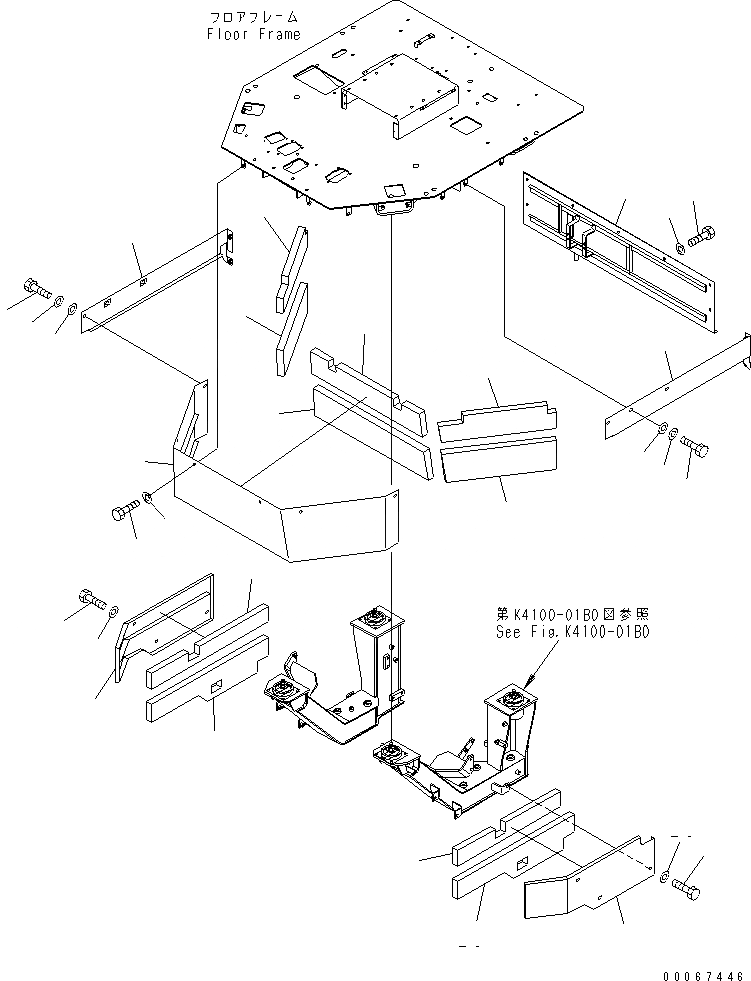 フロアフレーム
Floor Frame

第K4100-01B0図参照
See Fig.K4100-01B0

00067446