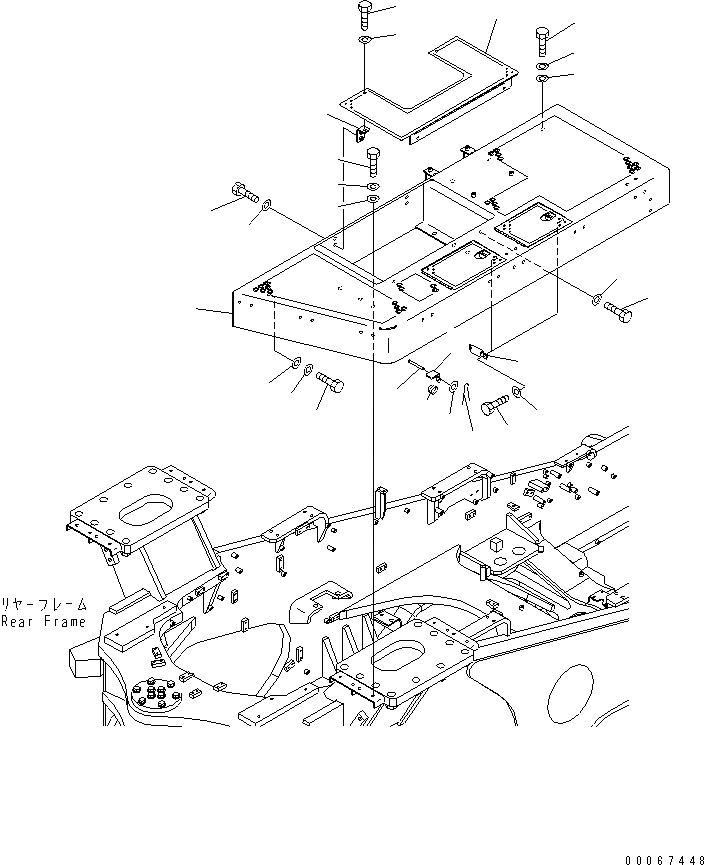 リヤーフレーム
Rear Frame

00067448