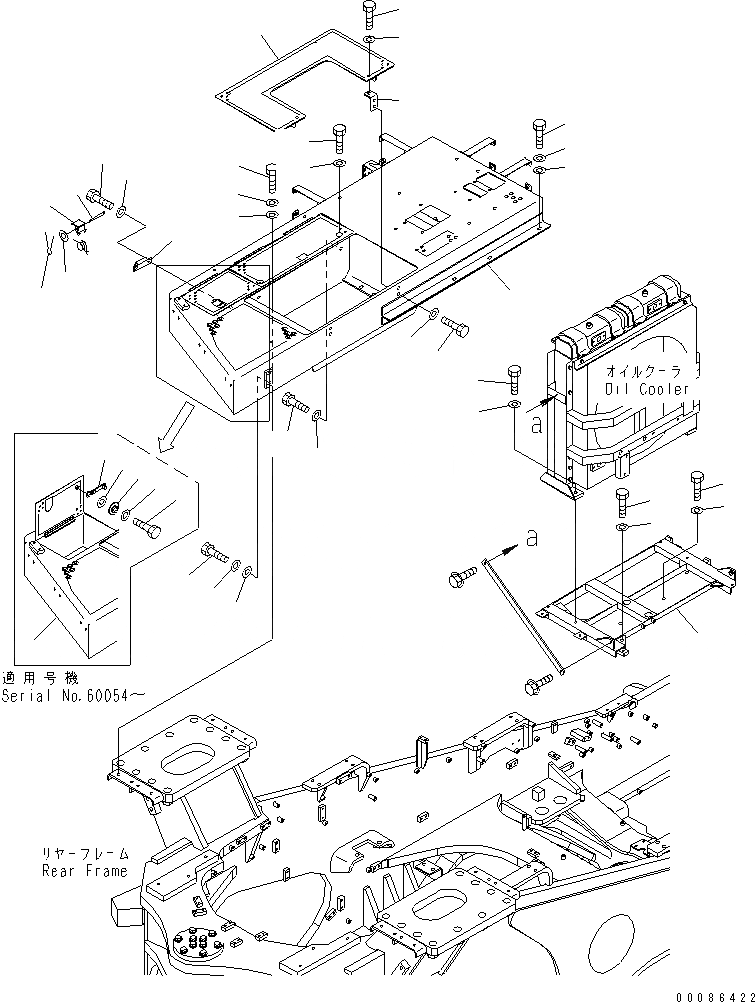 オイルクーラ
Oil Cooler

a

a

適用号機
Serial No.60054～

リヤーフレーム
Rear Frame

00086422