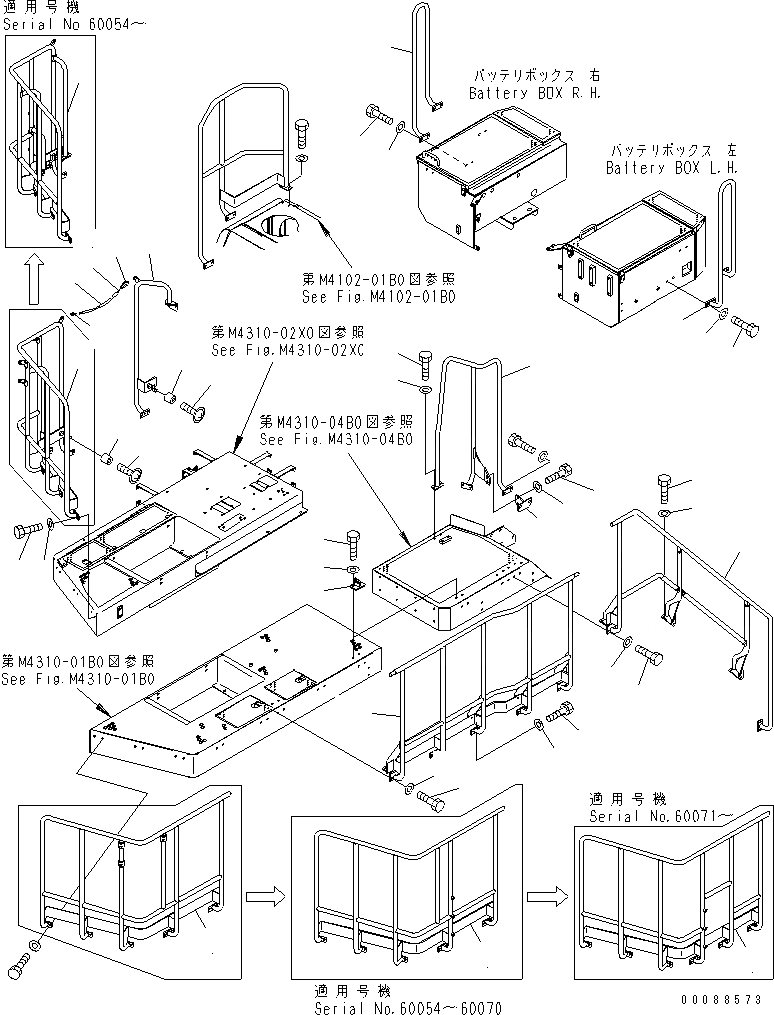 適用号機
Serial No 60054～

バッテリボックス 右
Battery BOX R.H.

バッテリボックス 左
Baltery BOX L.H.

第M4102-01B0図参照
See Fig.M4102-01B0

第M4310-02X0図参照
See Fig.M4310-02XC

第M4310-04B0図参照
See Fig.M4310-04B0

第M4310-01B0図参照
See Fig.M4310-01B0

適用号機
Serial No.60071～

適用号機
Serial No.60054～60070

00088573