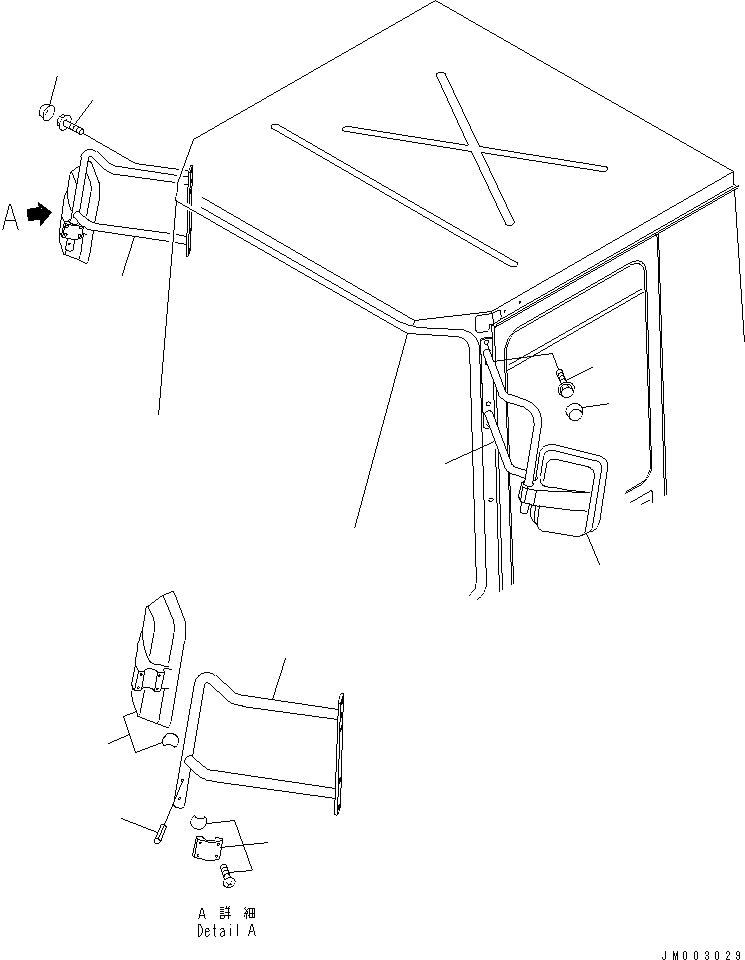 A

A 詳細
Detail A

JM003029