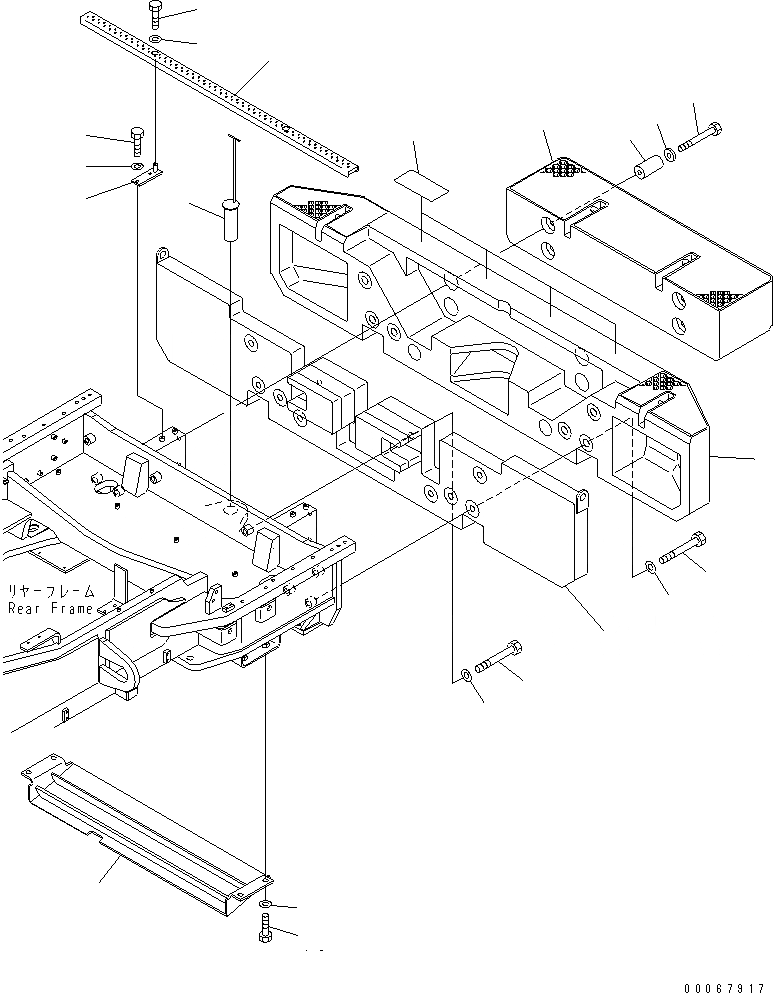 リヤーフレーム
Rear Frame

00067917