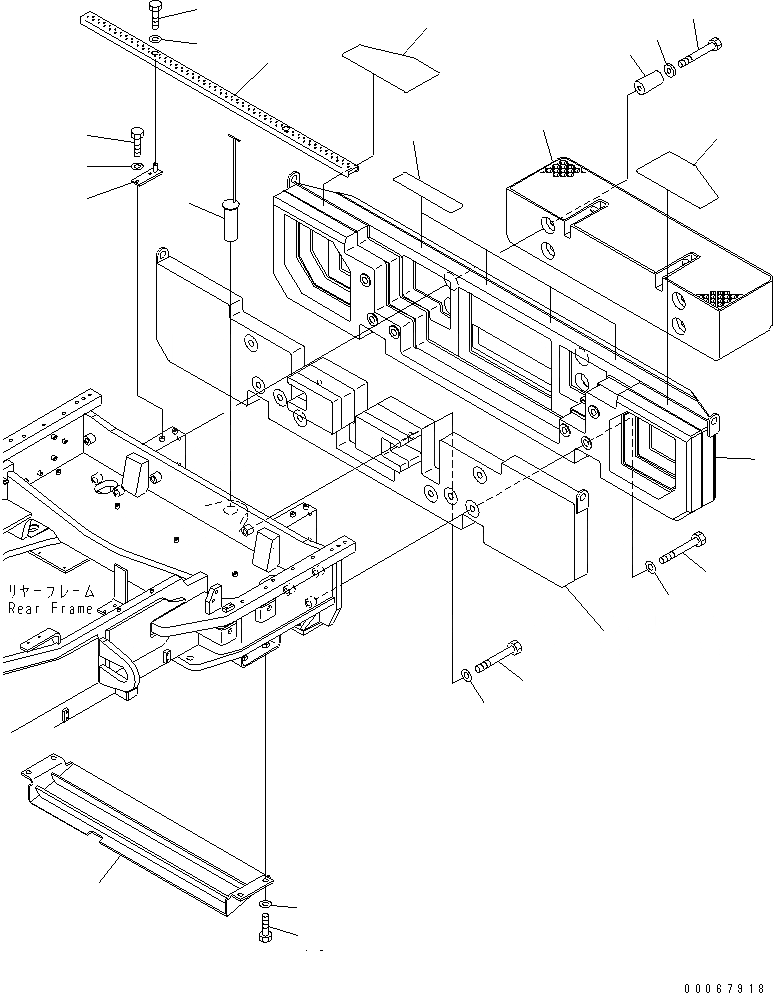 リヤーフレーム
Rear Frame

00067918