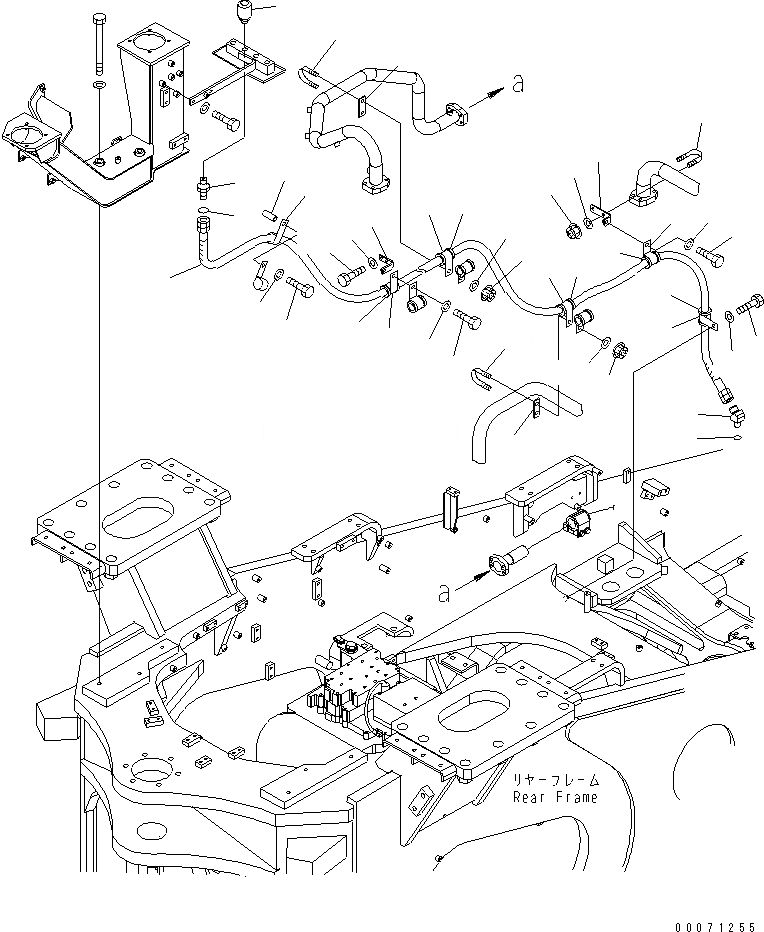 a

a

リヤーフレーム
Rear Frame

00071255