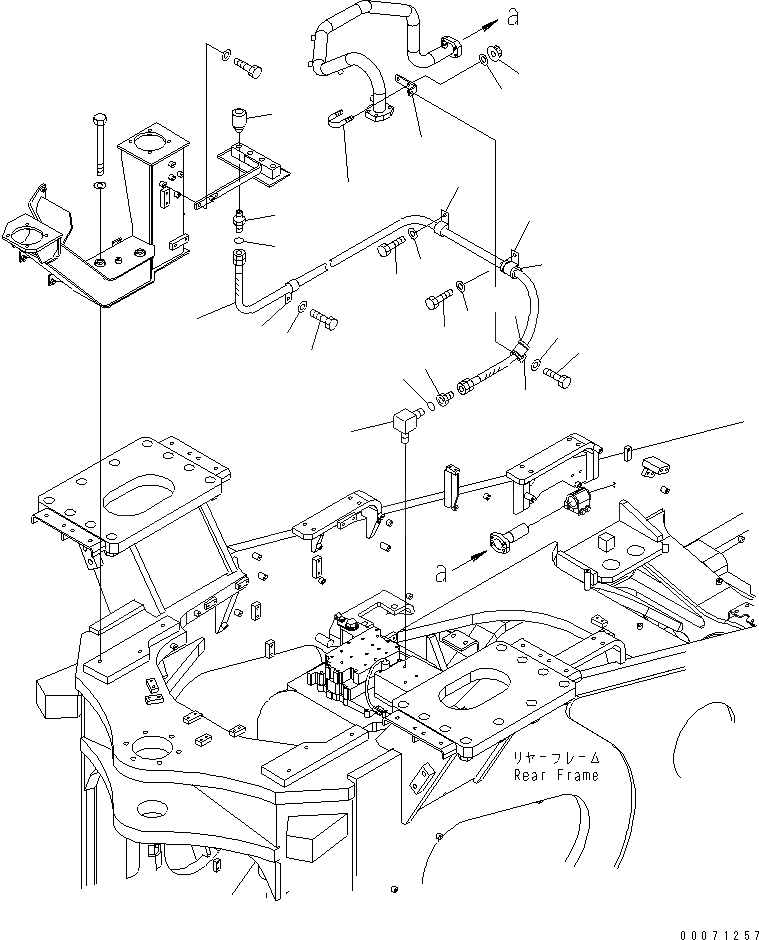 a

a

リヤーフレーム
Rear Frame

00071257