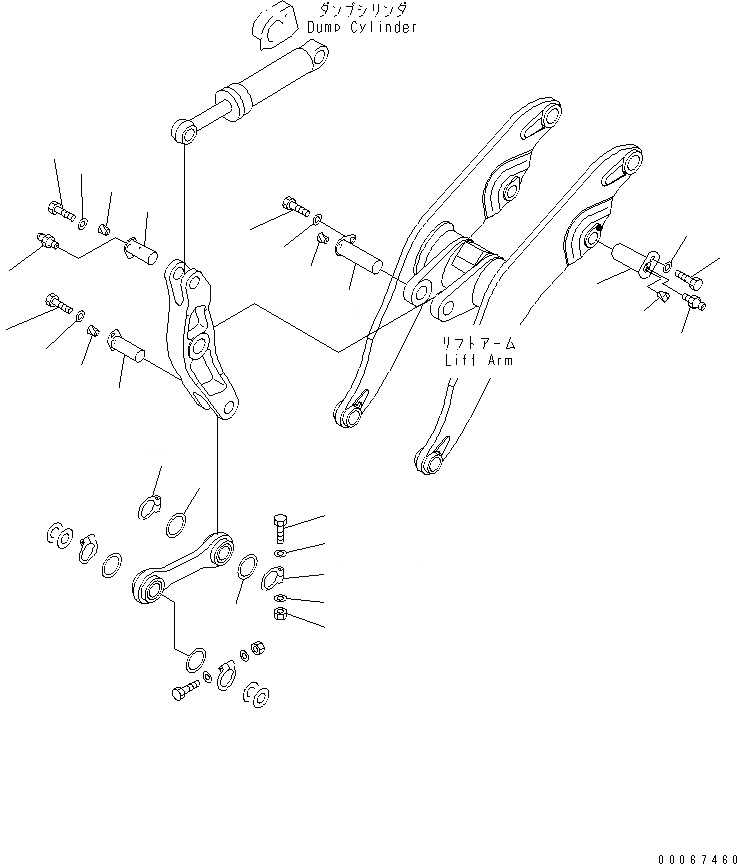 ダンプシリンダ
Dump Cylinder

リフトアーム
Lift Arm

00067460