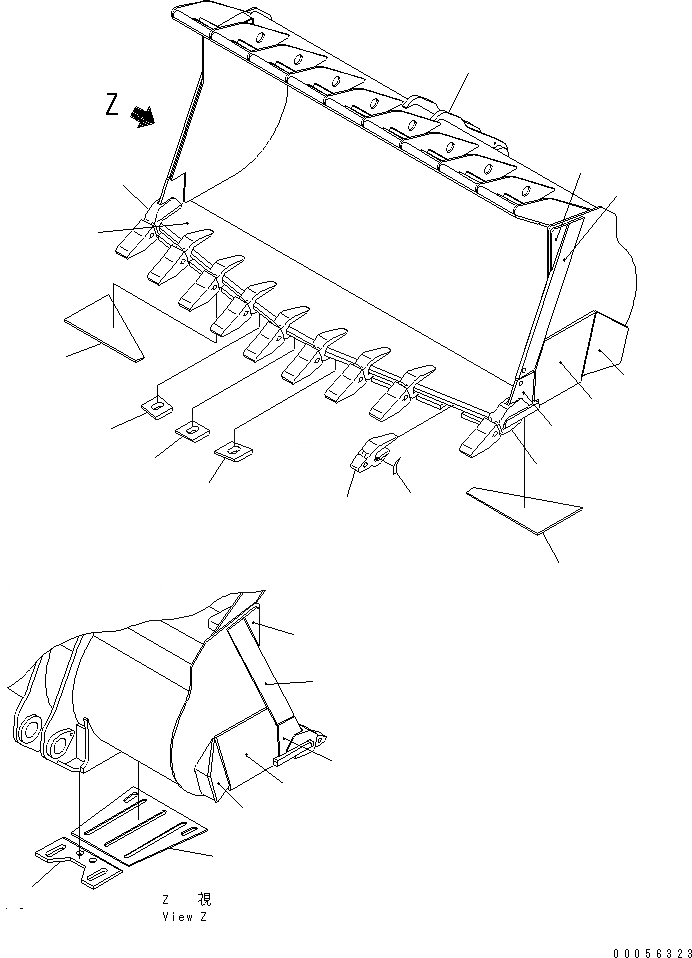 Z

Z 視
View Z

00056323