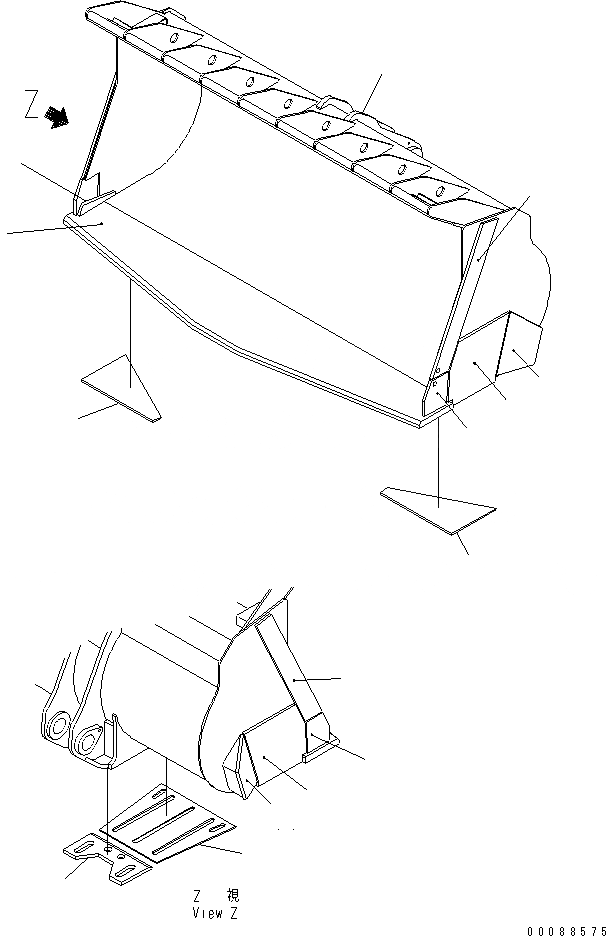 Z

Z 視
View Z

00088575