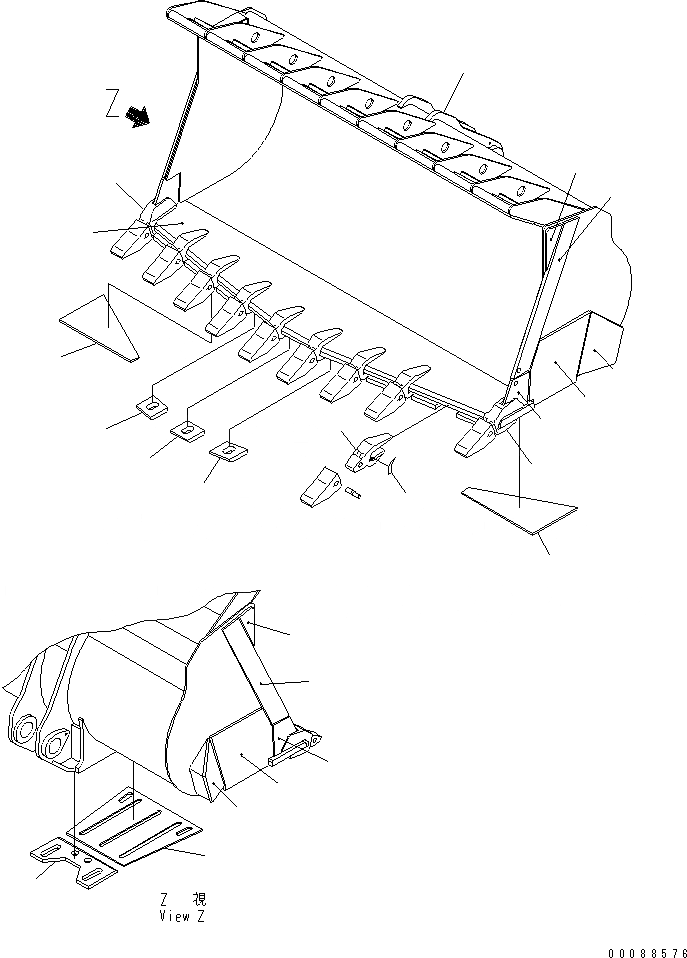 Z

Z 視
View Z

00088576