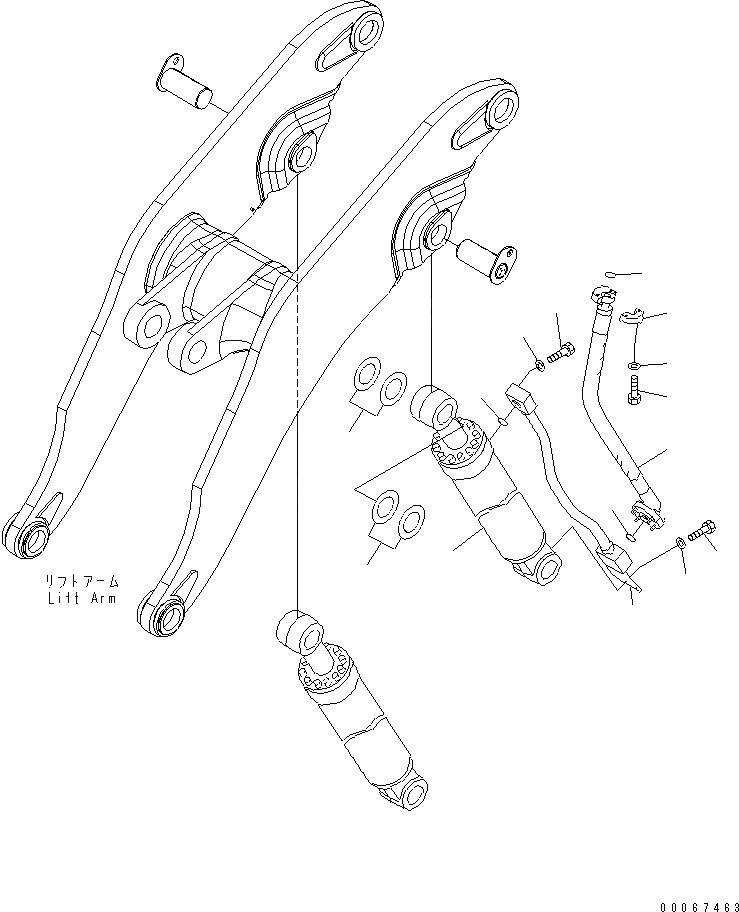 リフトアーム
Lift Arm

00067463