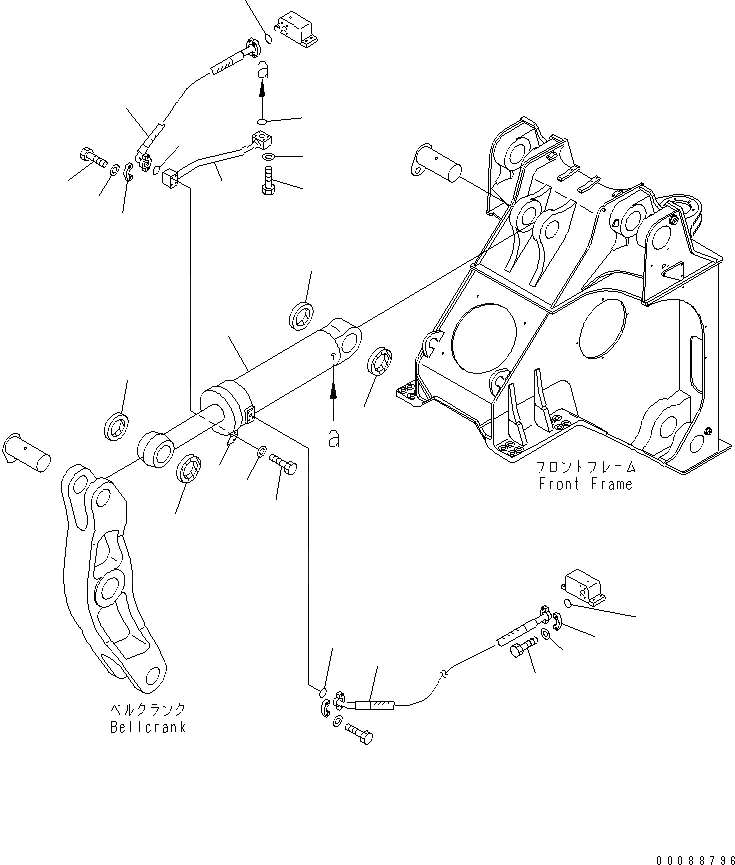 a

a

フロントフレーム
Front Frame

ベルクランク
Bellcrank

00088796