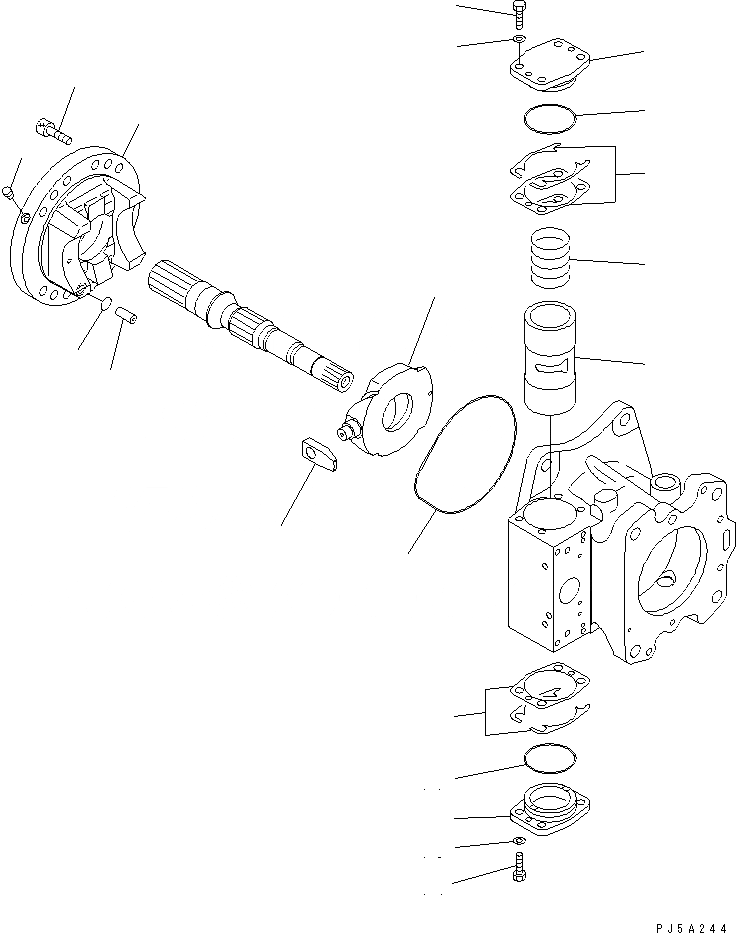 PJ5A244