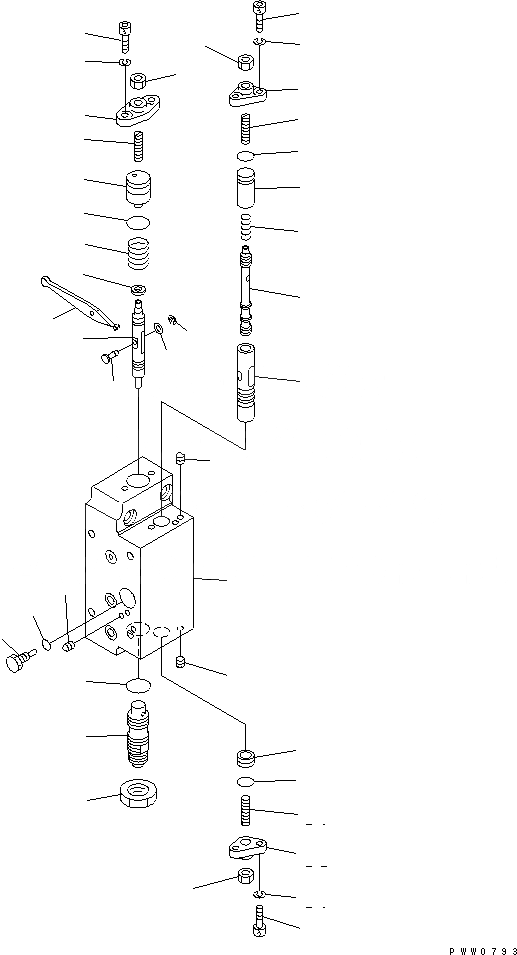 PWW0793