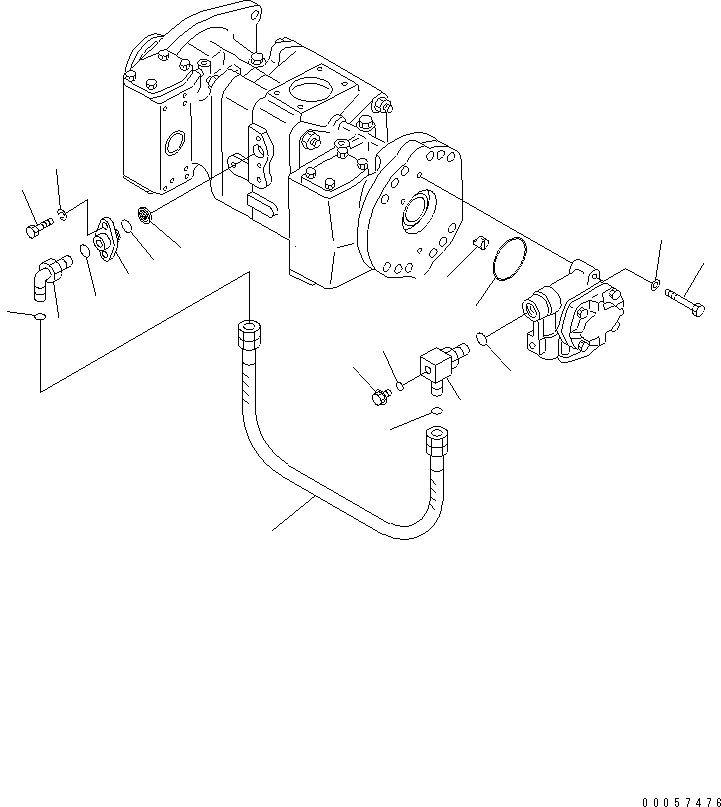 00057476