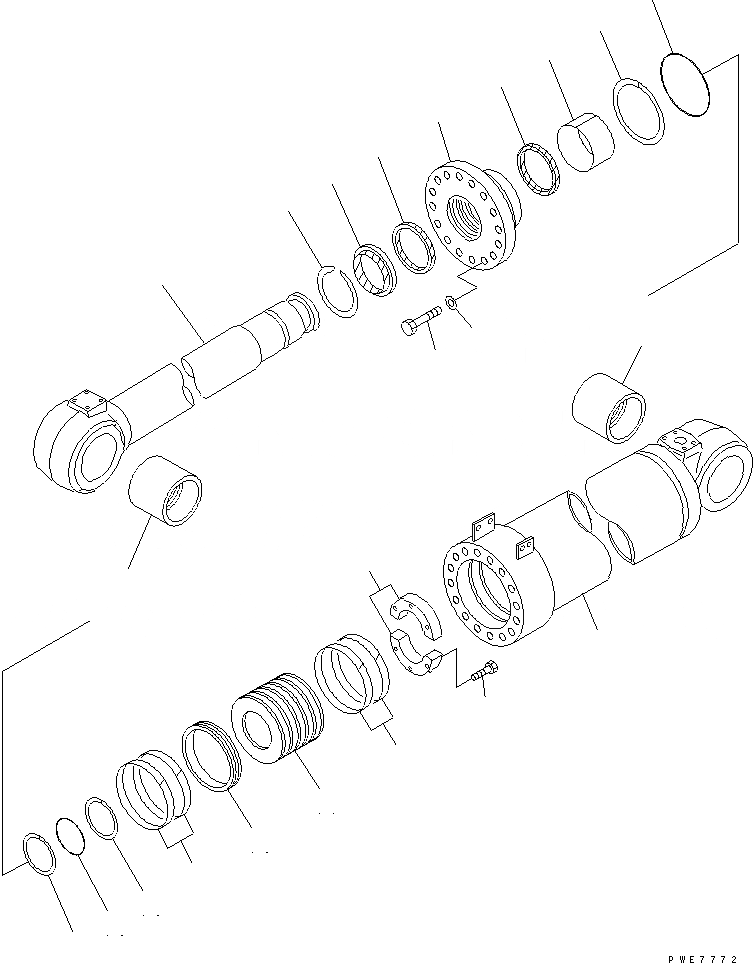 PWE7772