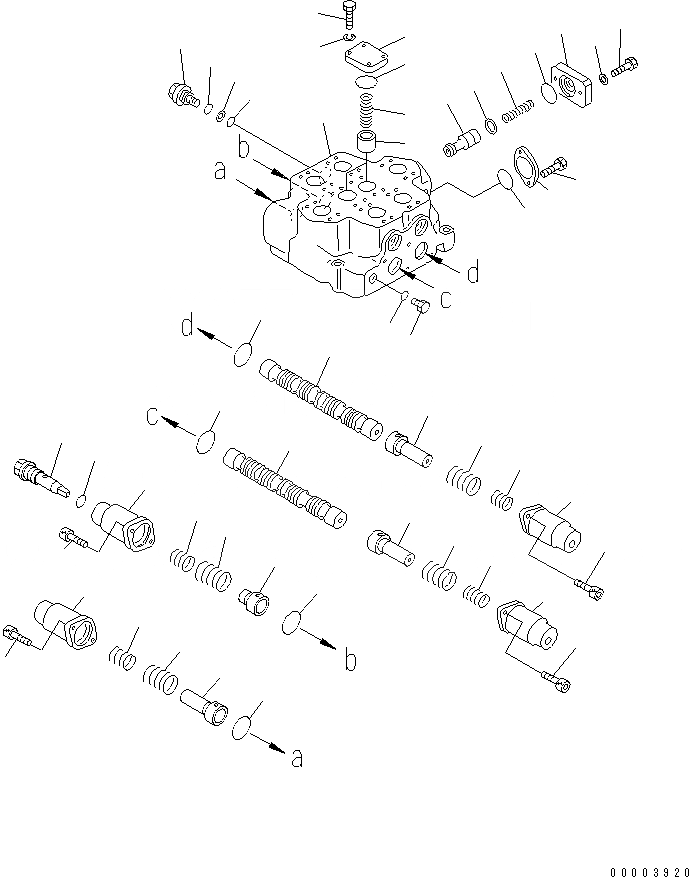 b
a
d
c
d
c
b
a
00003920