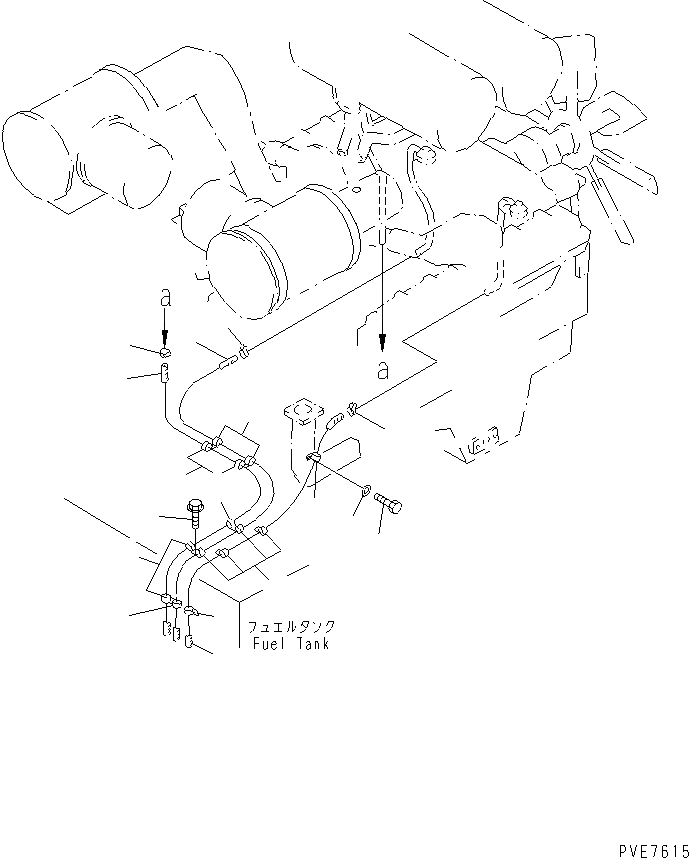 a

a

フュエルタンク
Fuel Tank

PVE7615